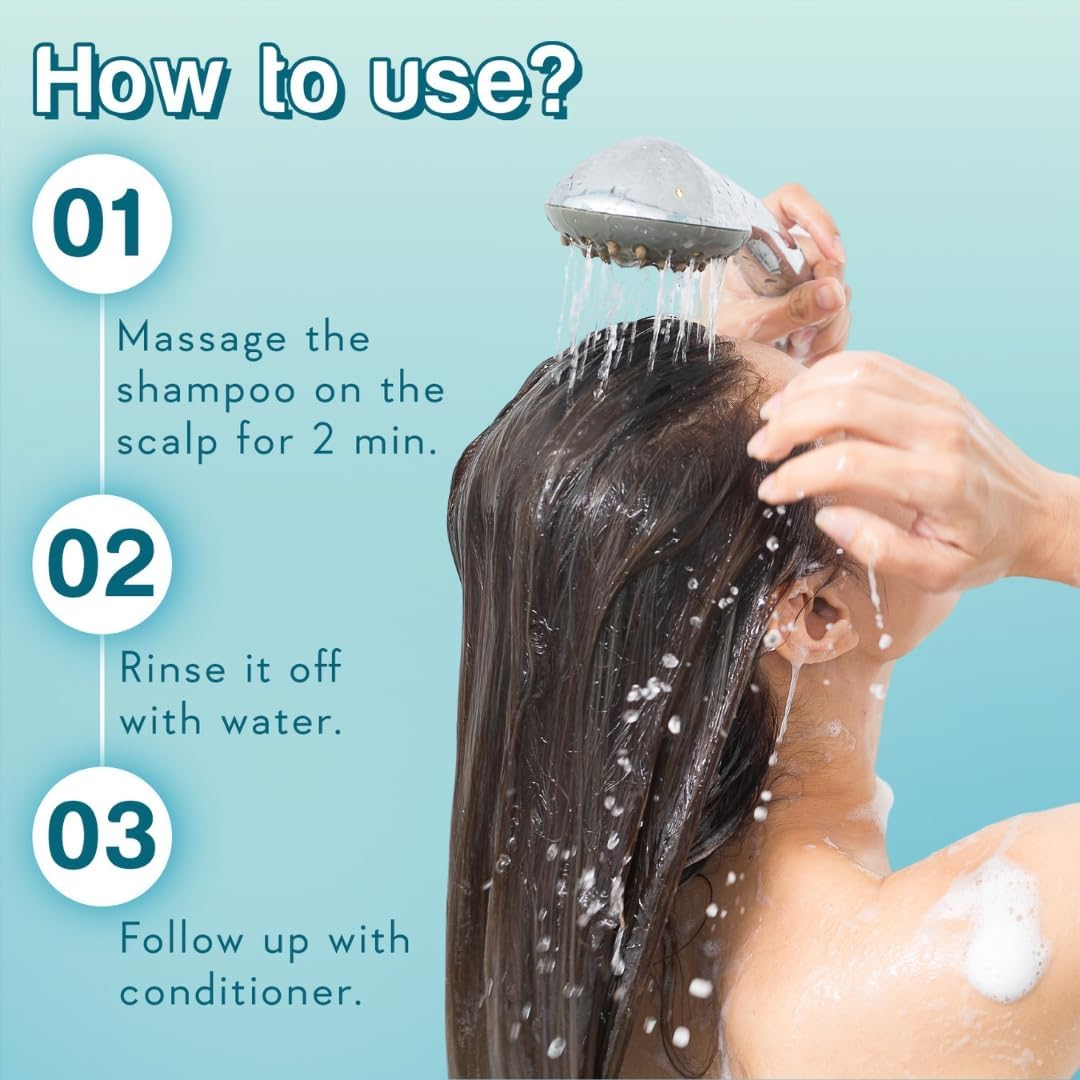 How to use?

01

Massage the shampoo on the scalp for 2 min.

02

Rinse it off with water.

03

Follow up with conditioner.