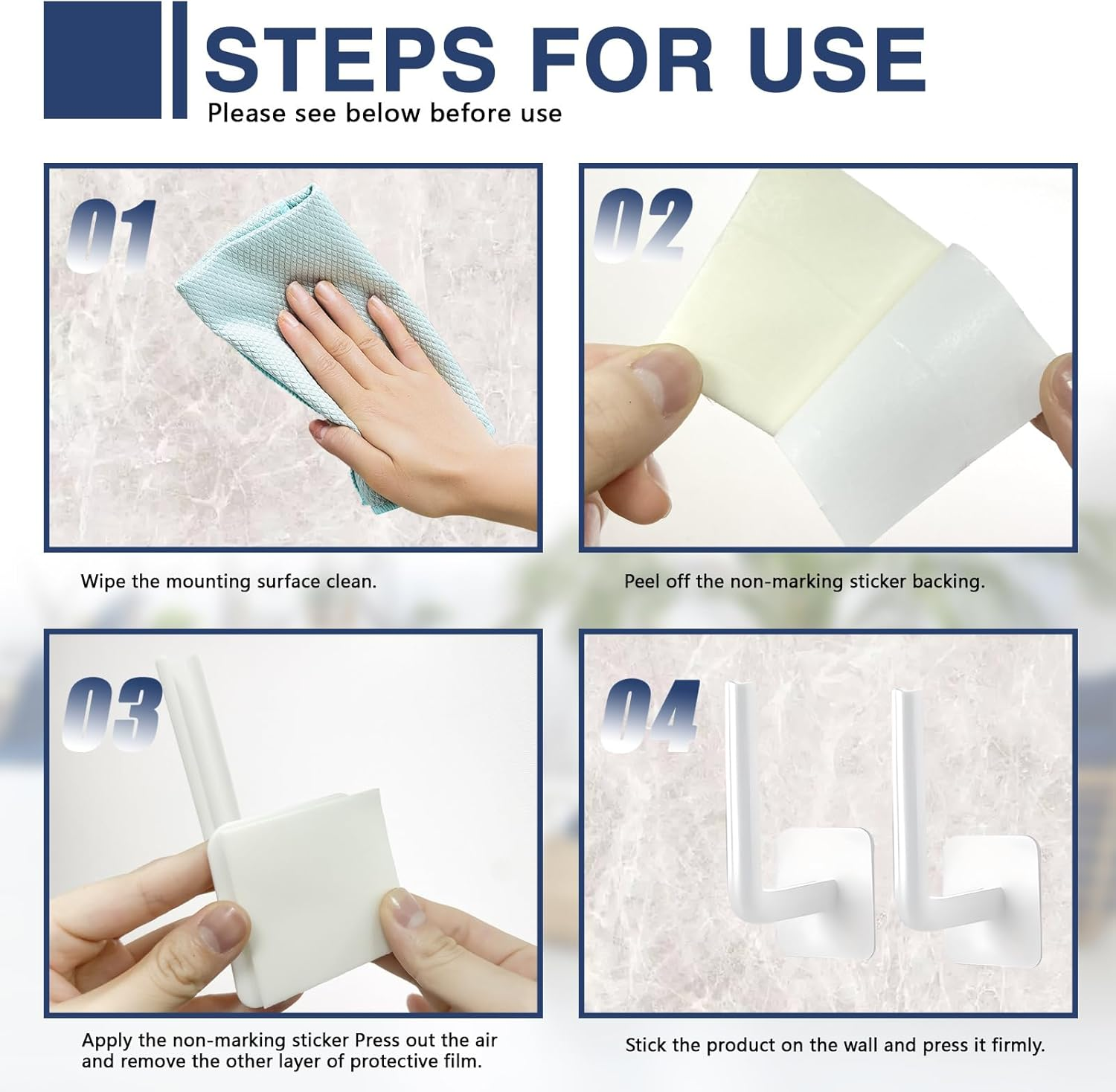 STEPS FOR USE
Please see below before use

01

Wipe the mounting surface clean.

02

Peel off the non-marking sticker backing.

03

Apply the non-marking sticker Press out the air and remove the other layer of protective film.

04

Stick the product on the wall and press it firmly.