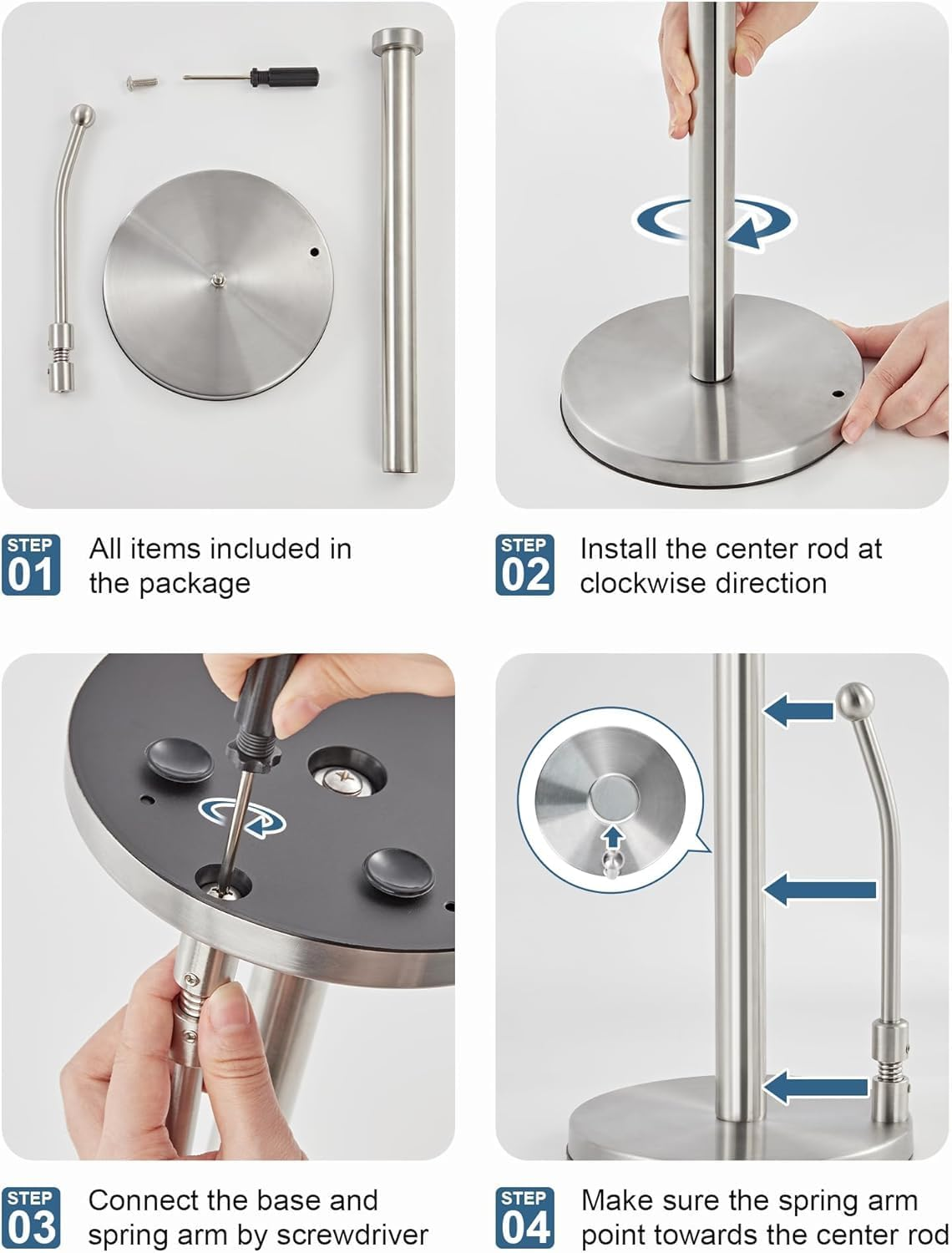 STEP 01 All items included in the package

STEP 02 Install the center rod at clockwise direction

STEP 03 Connect the base and spring arm by screwdriver

STEP 04 Make sure the spring arm point towards the center rod