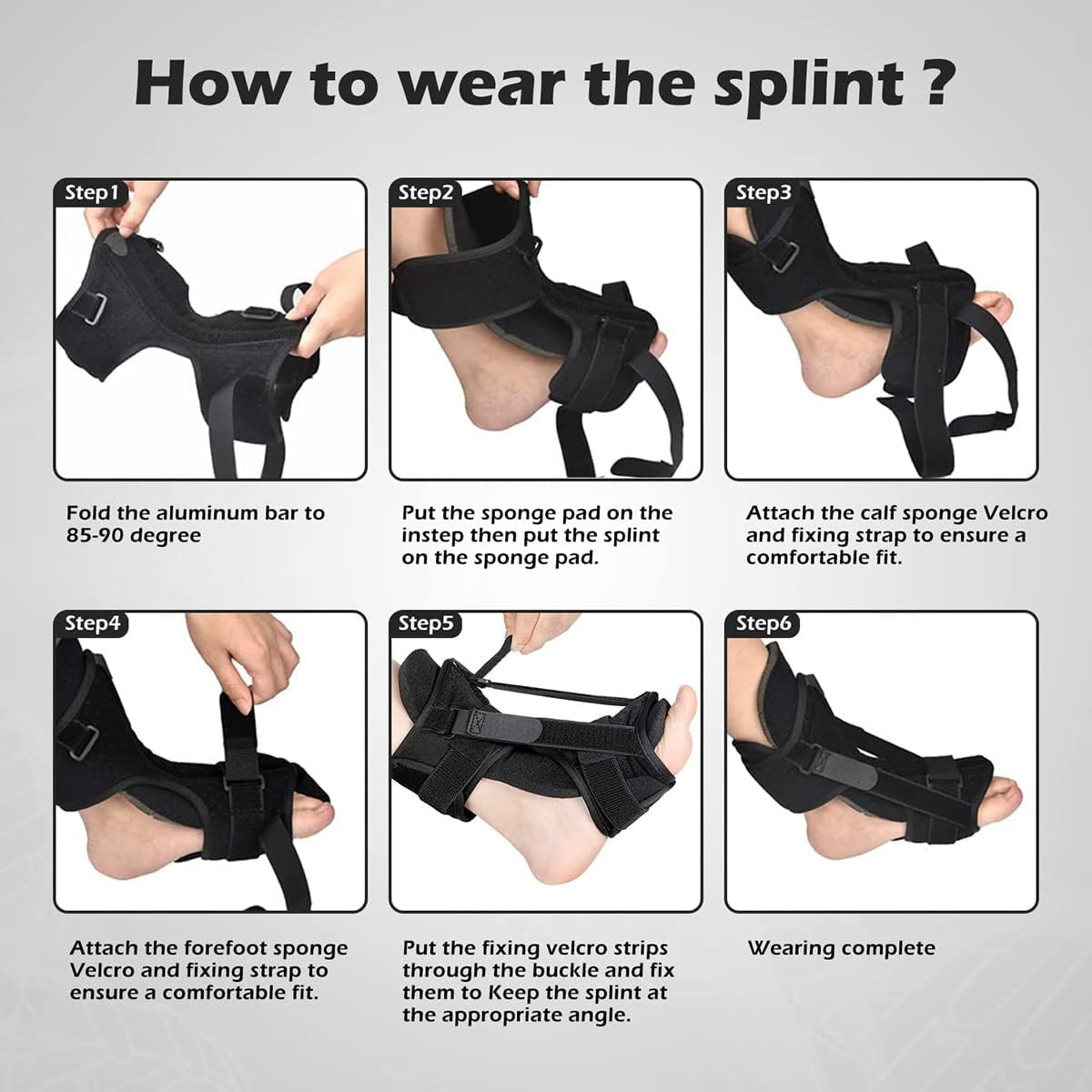 How to wear the splint ?

Step1

Fold the aluminum bar to 85-90 degree

Step2

Put the sponge pad on the instep then put the splint on the sponge pad.

Step3

Attach the calf sponge Velcro and fixing strap to ensure a comfortable fit.

Step4

Attach the forefoot sponge Velcro and fixing strap to ensure a comfortable fit.

Step5

Put the fixing velcro strips through the buckle and fix them to Keep the splint at the appropriate angle.

Step6

Wearing complete