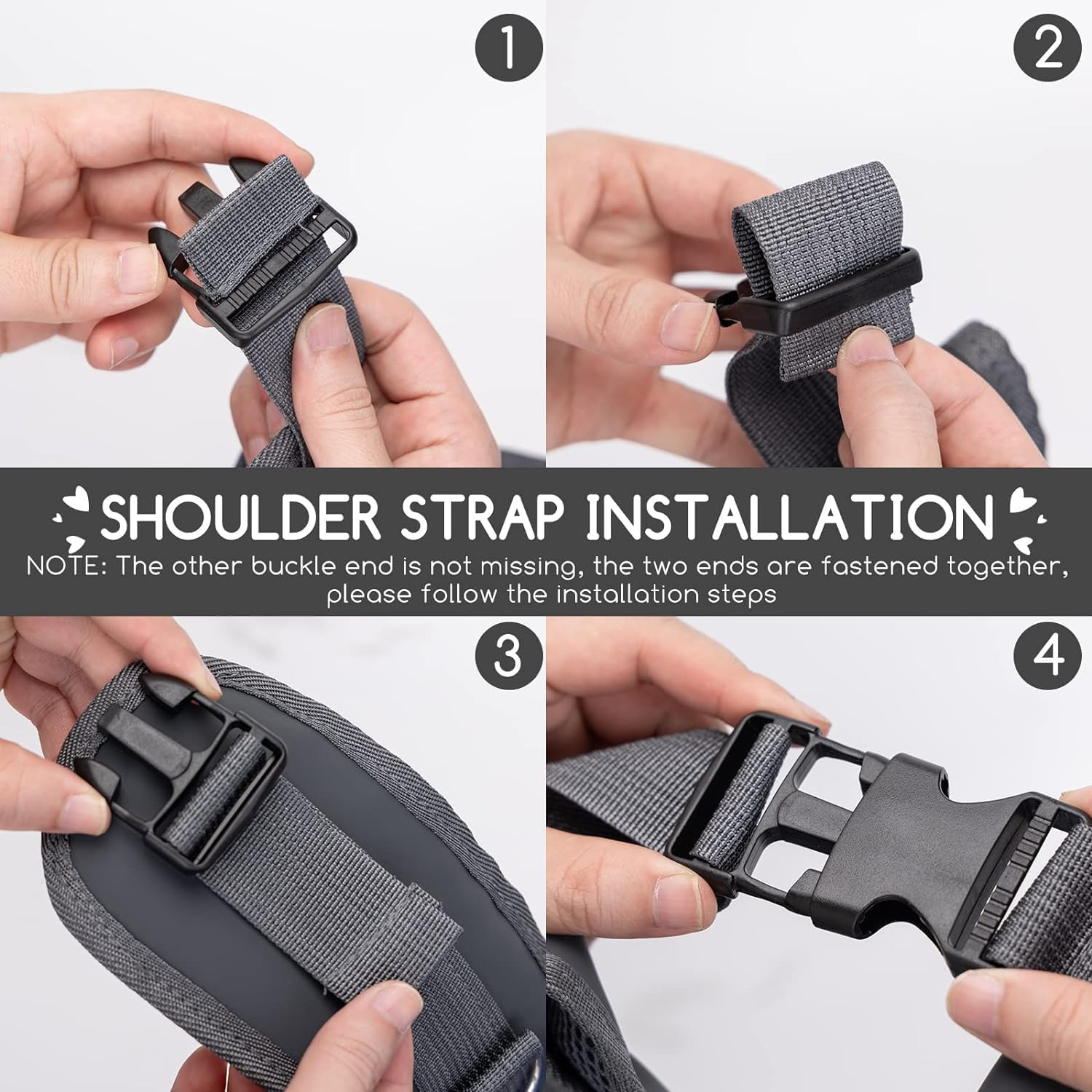 1

2

SHOULDER STRAP INSTALLATION

NOTE: The other buckle end is not missing, the two ends are fastened together, please follow the installation steps

3

4