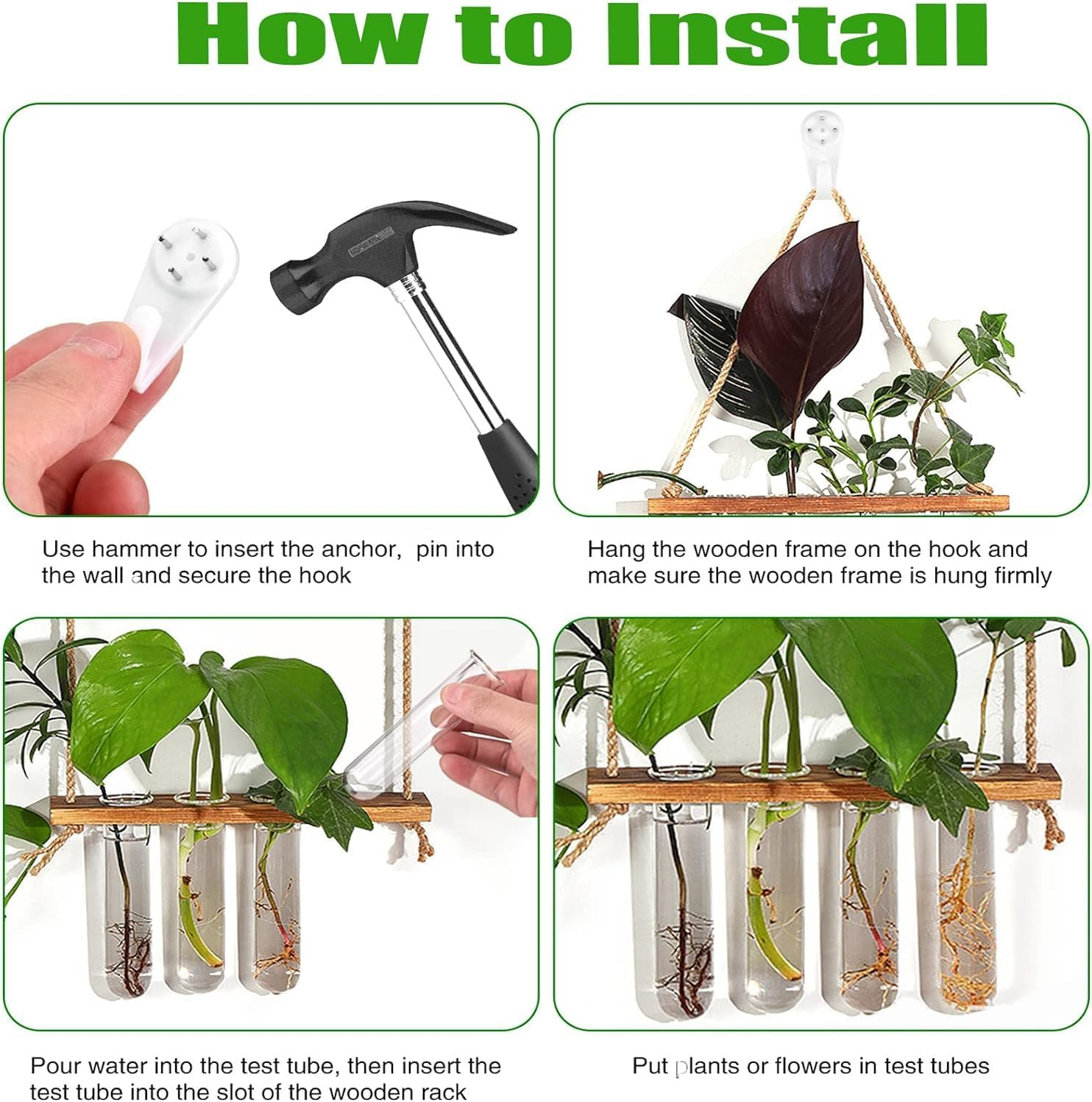 How to Install

Use hammer to insert the anchor, pin into the wall and secure the hook

Hang the wooden frame on the hook and make sure the wooden frame is hung firmly

Pour water into the test tube, then insert the test tube into the slot of the wooden rack

Put plants or flowers in test tubes