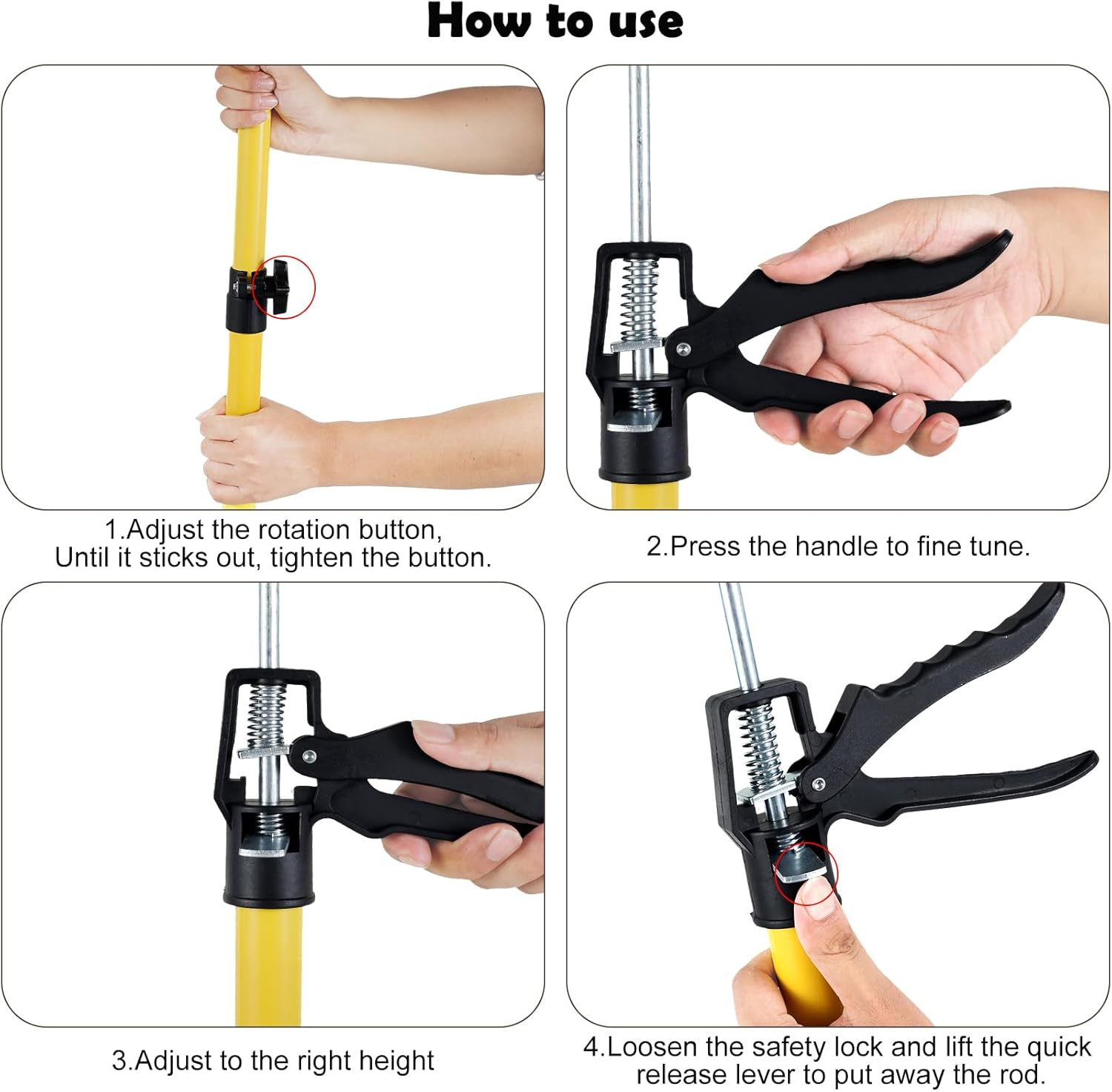 How to use

1.Adjust the rotation button, Until it sticks out, tighten the button.

2.Press the handle to fine tune.

3.Adjust to the right height

4.Loosen the safety lock and lift the quick release lever to put away the rod.