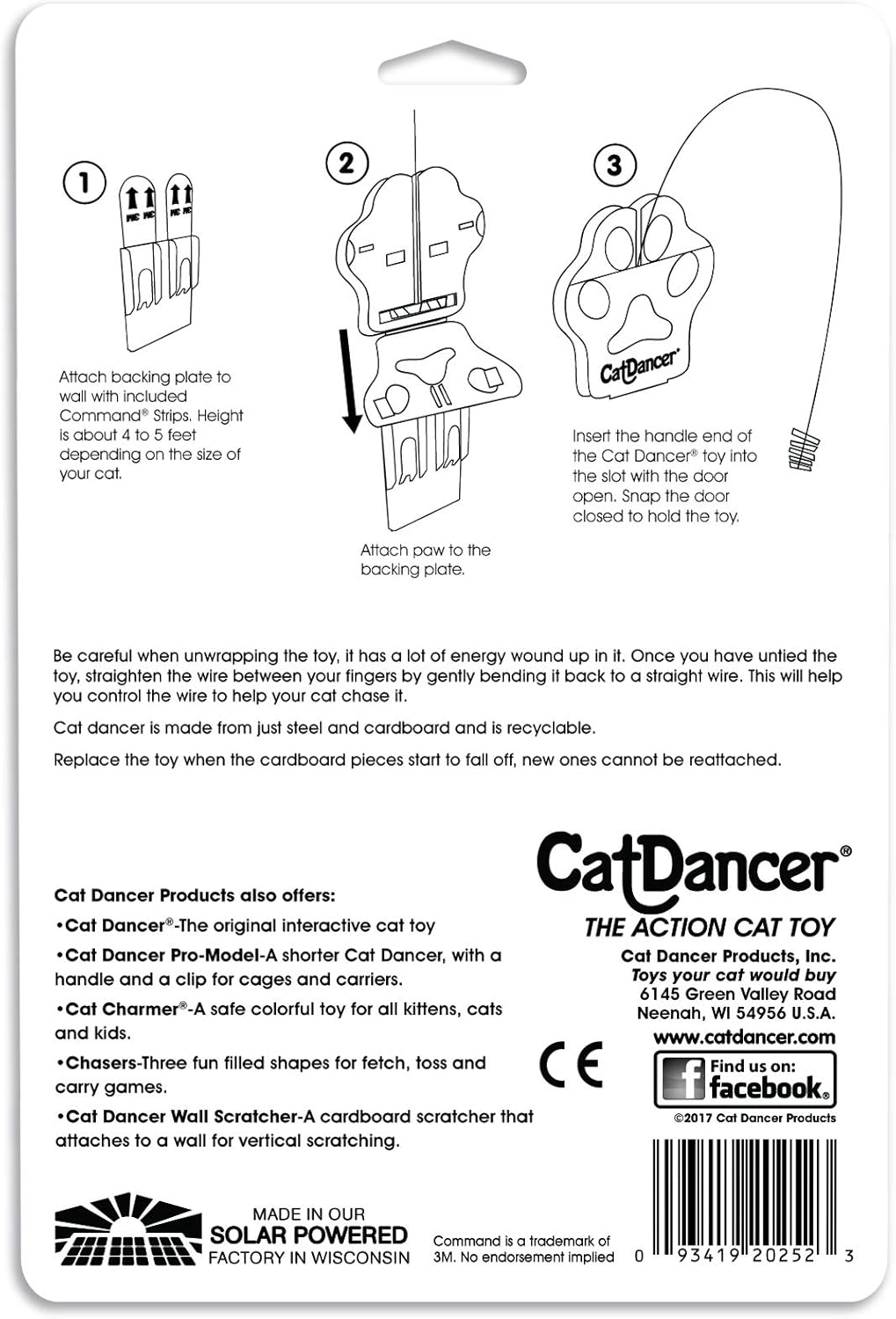 1

Attach backing plate to wall with included Command® Strips. Height is about 4 to 5 feet depending on the size of your cat.

2

Attach paw to the backing plate.

3

CatDancer®

Insert the handle end of the Cat Dancer® toy into the slot with the door open. Snap the door closed to hold the toy.

Be careful when unwrapping the toy, it has a lot of energy wound up in it. Once you have untied the toy, straighten the wire between your fingers by gently bending it back to a straight wire. This will help you control the wire to help your cat chase it.

Cat dancer is made from just steel and cardboard and is recyclable.

Replace the toy when the cardboard pieces start to fall off, new ones cannot be reattached.

Cat Dancer Products also offers:

•Cat Dancer®-The original interactive cat toy

•Cat Dancer Pro-Model-A shorter Cat Dancer, with a handle and a clip for cages and carriers.

•Cat Charmer®-A safe colorful toy for all kittens, cats and kids.

•Chasers-Three fun filled shapes for fetch, toss and carry games.

•Cat Dancer Wall Scratcher-A cardboard scratcher that attaches to a wall for vertical scratching.

CatDancer®

THE ACTION CAT TOY

Cat Dancer Products, Inc.
Toys your cat would buy
6145 Green Valley Road
Neenah, WI 54956 U.S.A.
www.catdancer.com

CE

Find us on:
facebook.

©2017 Cat Dancer Products

MADE IN OUR
SOLAR POWERED
FACTORY IN WISCONSIN

Command is a trademark of 3M. No endorsement implied

0 93419 20252 3