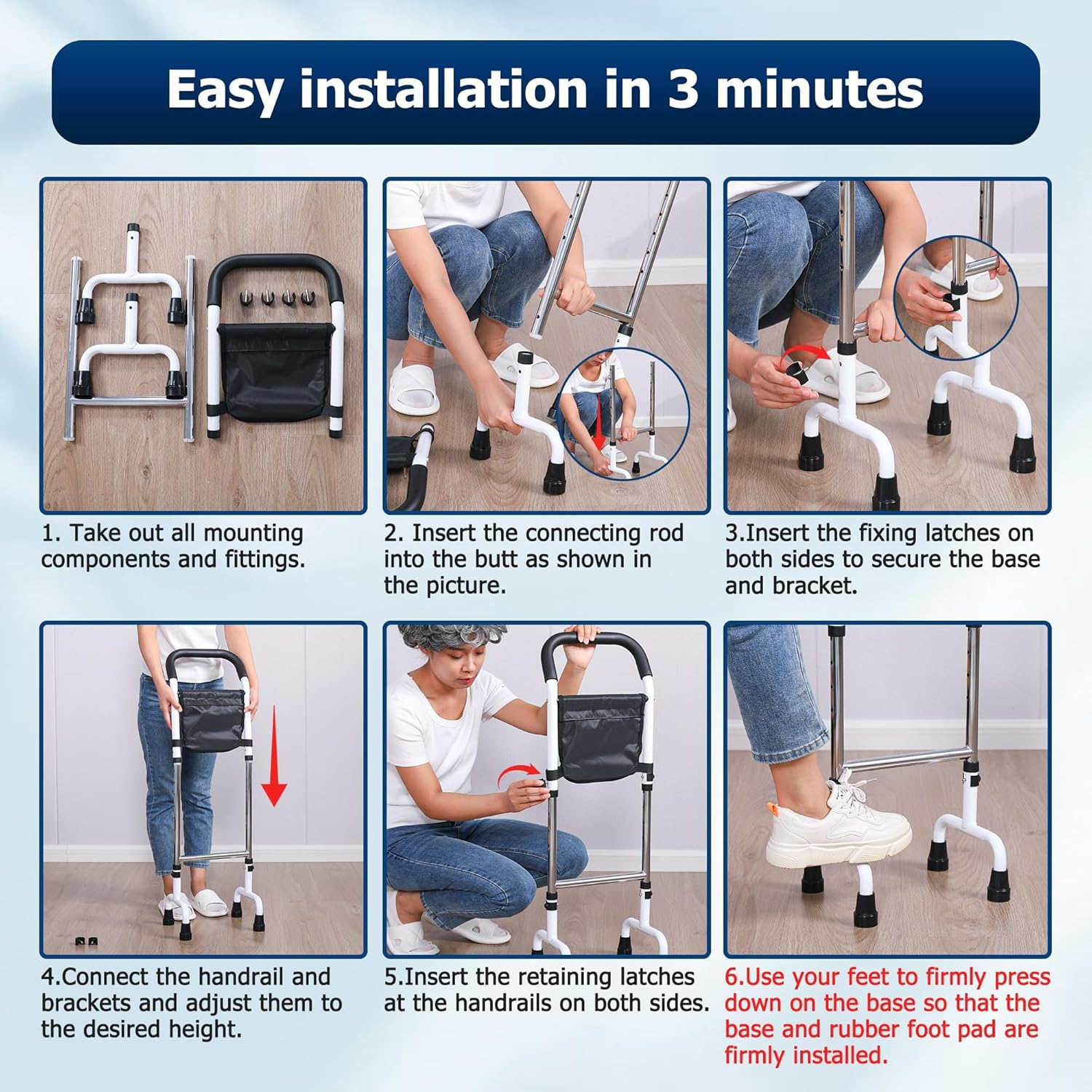 Easy installation in 3 minutes

1. Take out all mounting components and fittings.

2. Insert the connecting rod into the butt as shown in the picture.

3.Insert the fixing latches on both sides to secure the base and bracket.

4.Connect the handrail and brackets and adjust them to the desired height.

5.Insert the retaining latches at the handrails on both sides.

6.Use your feet to firmly press down on the base so that the base and rubber foot pad are firmly installed.