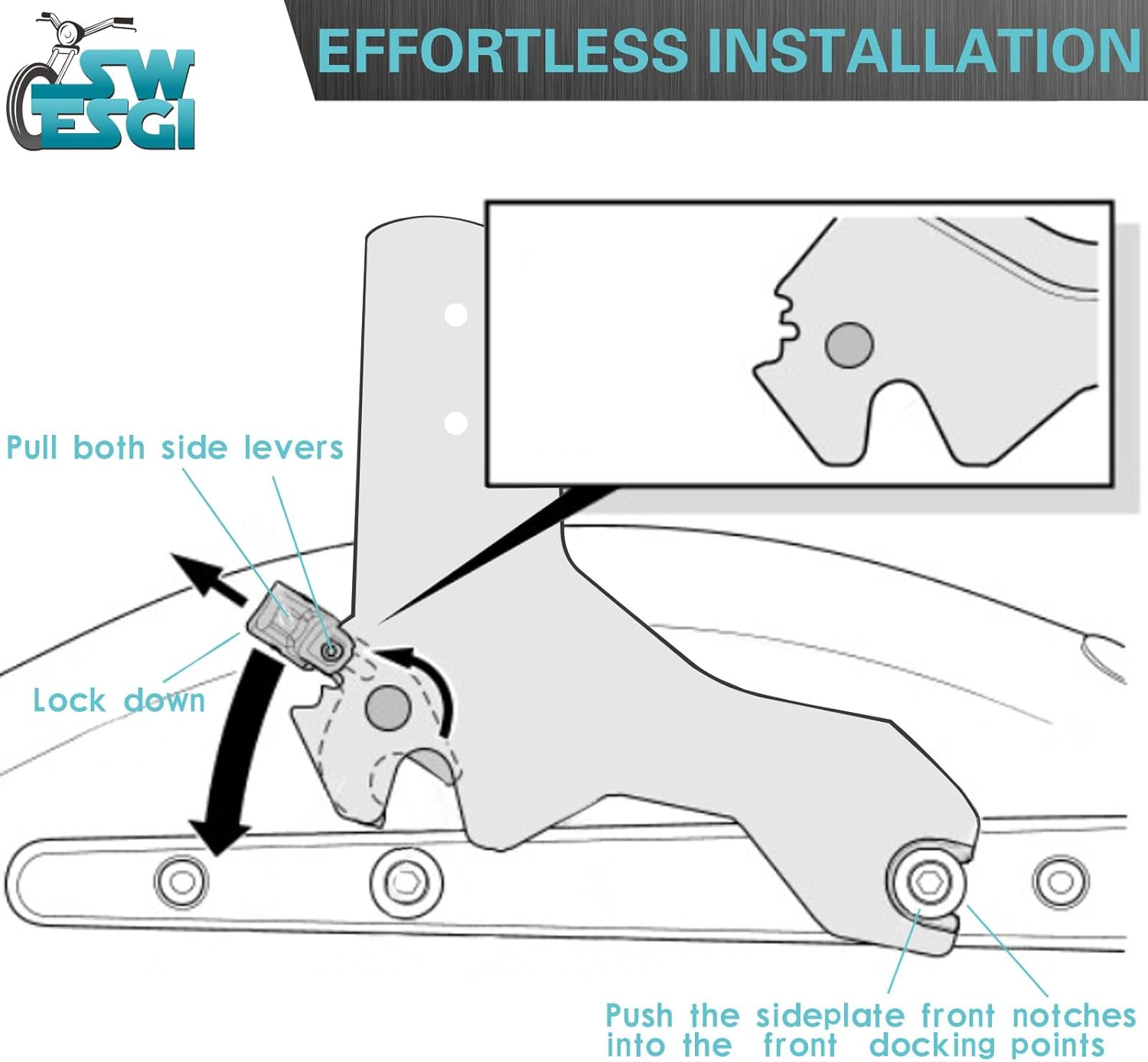 SW
ESGI

EFFORTLESS INSTALLATION

Pull both side levers

Lock down

Push the sideplate front notches into the front docking points