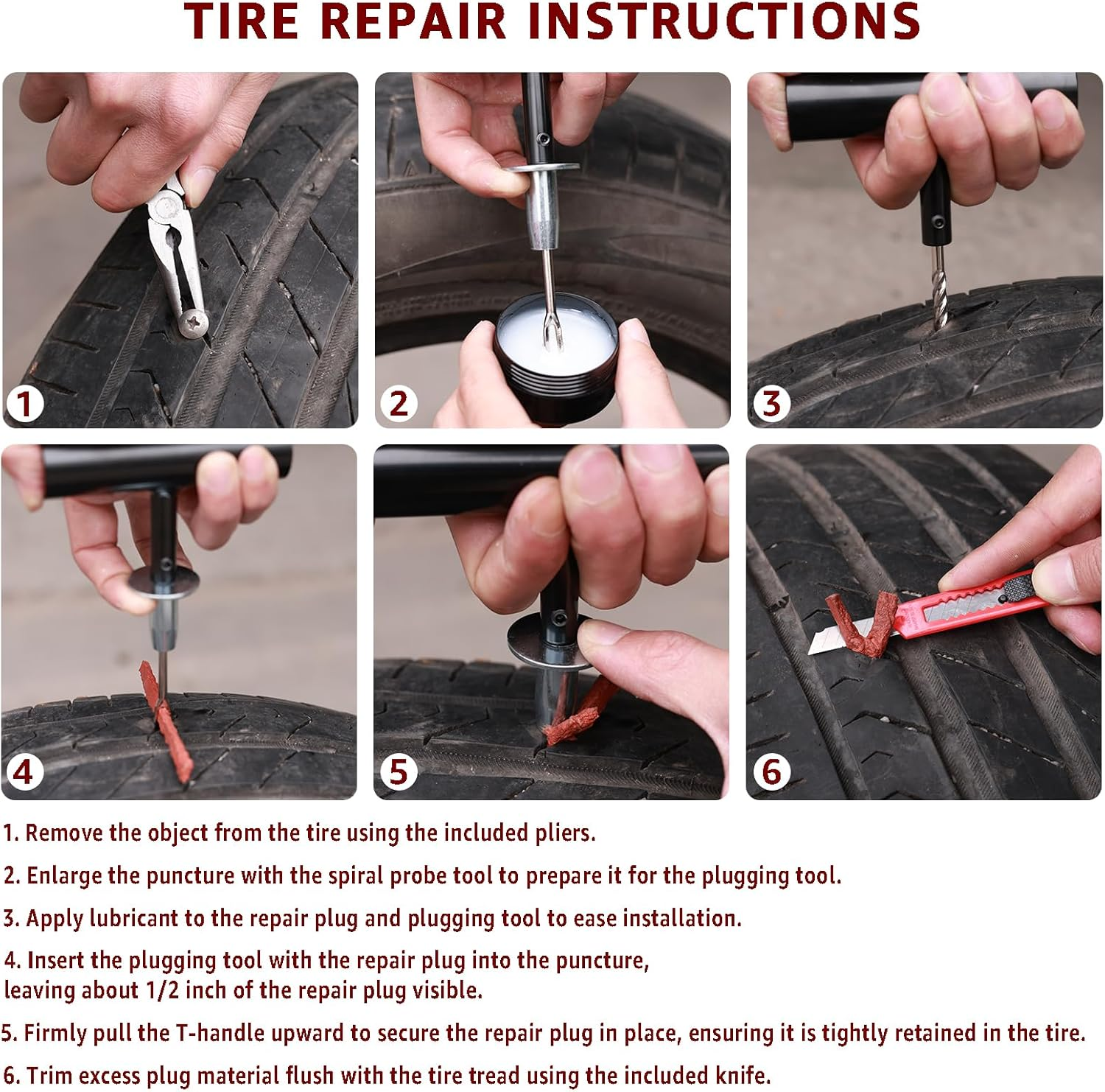 TIRE REPAIR INSTRUCTIONS

1

2

3

4

5

6

1. Remove the object from the tire using the included pliers.

2. Enlarge the puncture with the spiral probe tool to prepare it for the plugging tool.

3. Apply lubricant to the repair plug and plugging tool to ease installation.

4. Insert the plugging tool with the repair plug into the puncture, leaving about 1/2 inch of the repair plug visible.

5. Firmly pull the T-handle upward to secure the repair plug in place, ensuring it is tightly retained in the tire.

6. Trim excess plug material flush with the tire tread using the included knife.