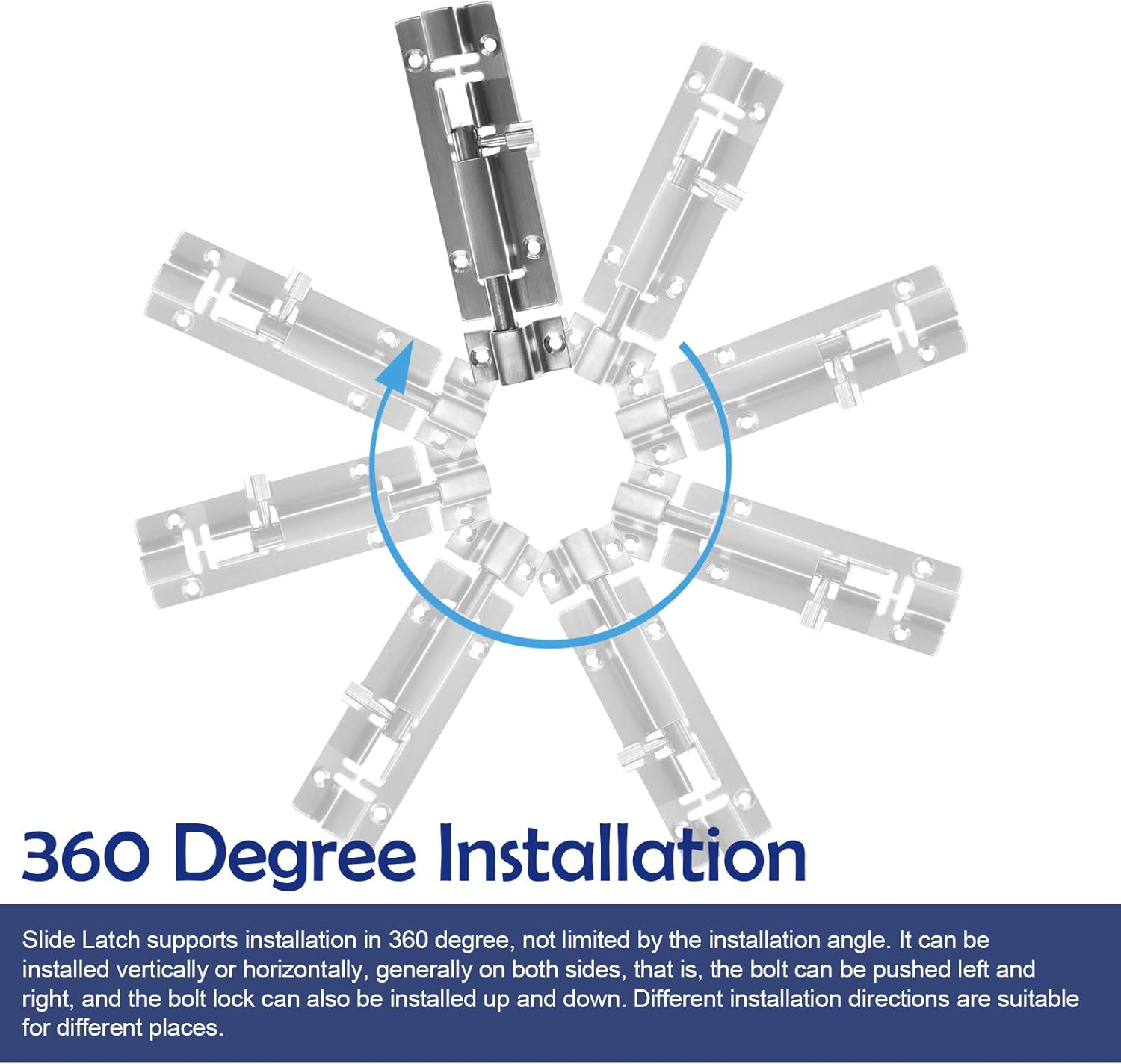 360 Degree Installation

Slide Latch supports installation in 360 degree, not limited by the installation angle. It can be installed vertically or horizontally, generally on both sides, that is, the bolt can be pushed left and right, and the bolt lock can also be installed up and down. Different installation directions are suitable for different places.