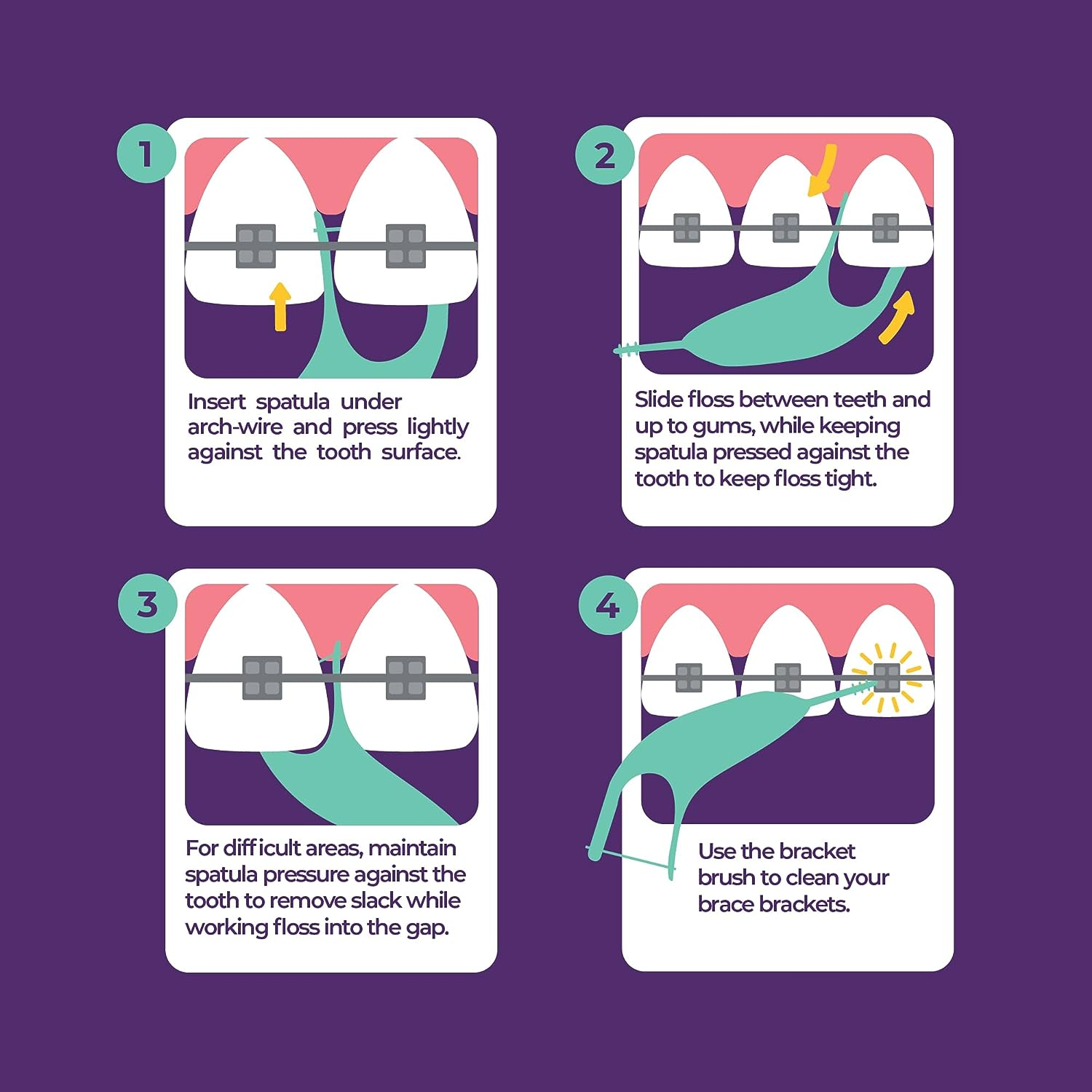 1

Insert spatula under arch-wire and press lightly against the tooth surface.

2

Slide floss between teeth and up to gums, while keeping spatula pressed against the tooth to keep floss tight.

3

For difficult areas, maintain spatula pressure against the tooth to remove slack while working floss into the gap.

4

Use the bracket brush to clean your brace brackets.