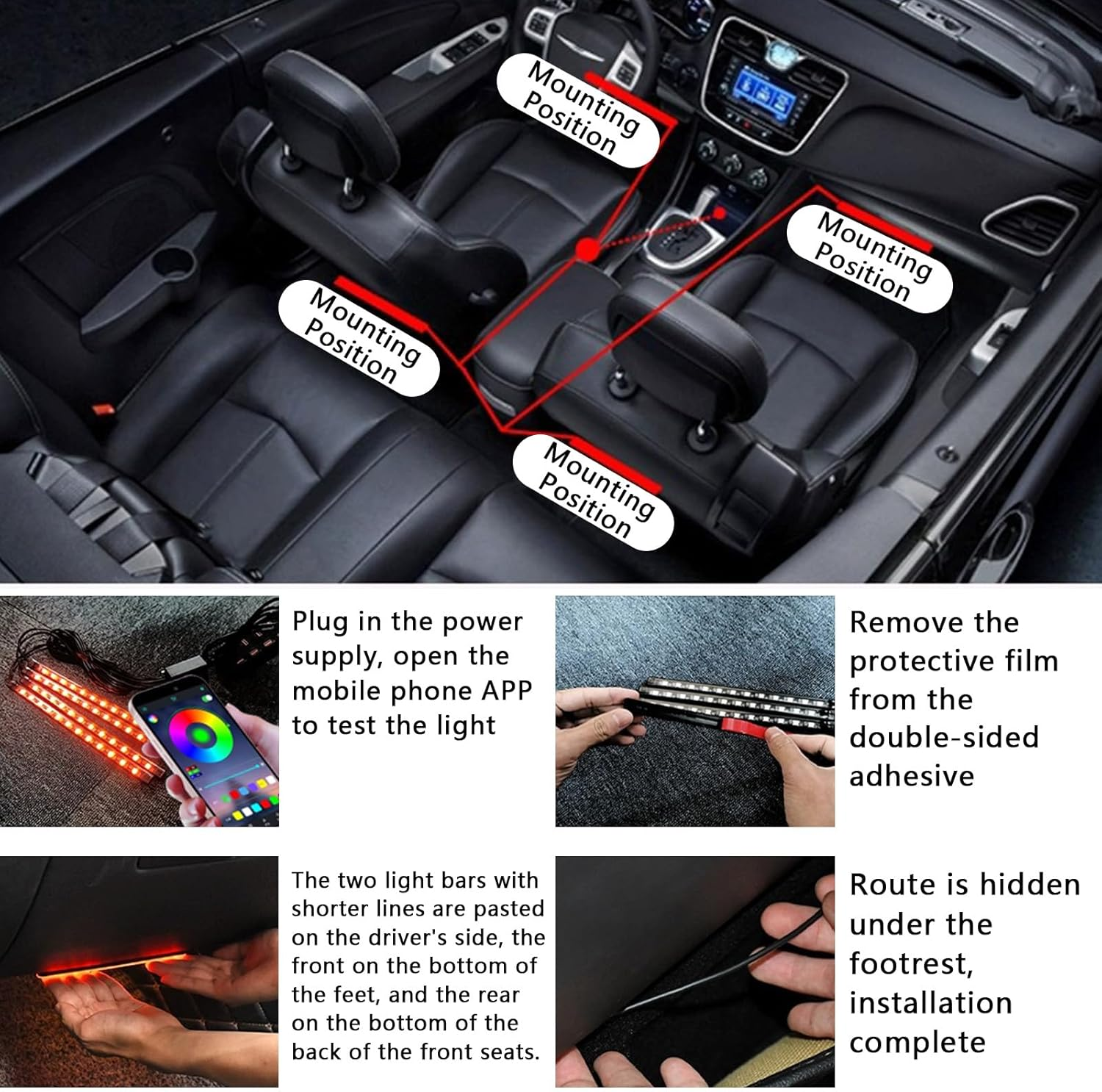 Mounting Position

Mounting Position

Mounting Position

Mounting Position

Plug in the power supply, open the mobile phone APP to test the light

Remove the protective film from the double-sided adhesive

The two light bars with shorter lines are pasted on the driver's side, the front on the bottom of the feet, and the rear on the bottom of the back of the front seats.

Route is hidden under the footrest, installation complete