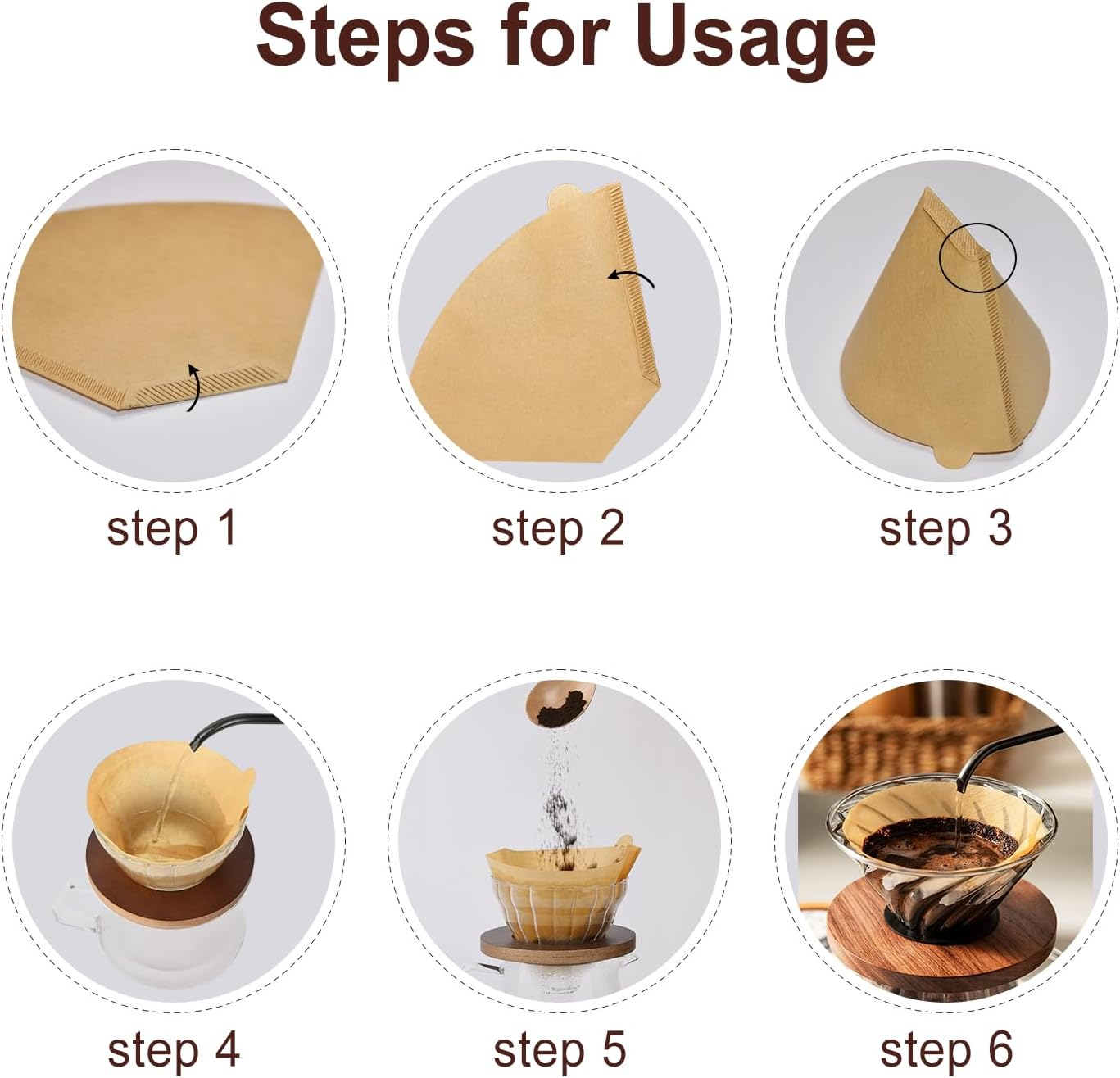 Steps for Usage

step 1

step 2

step 3

step 4

step 5

step 6