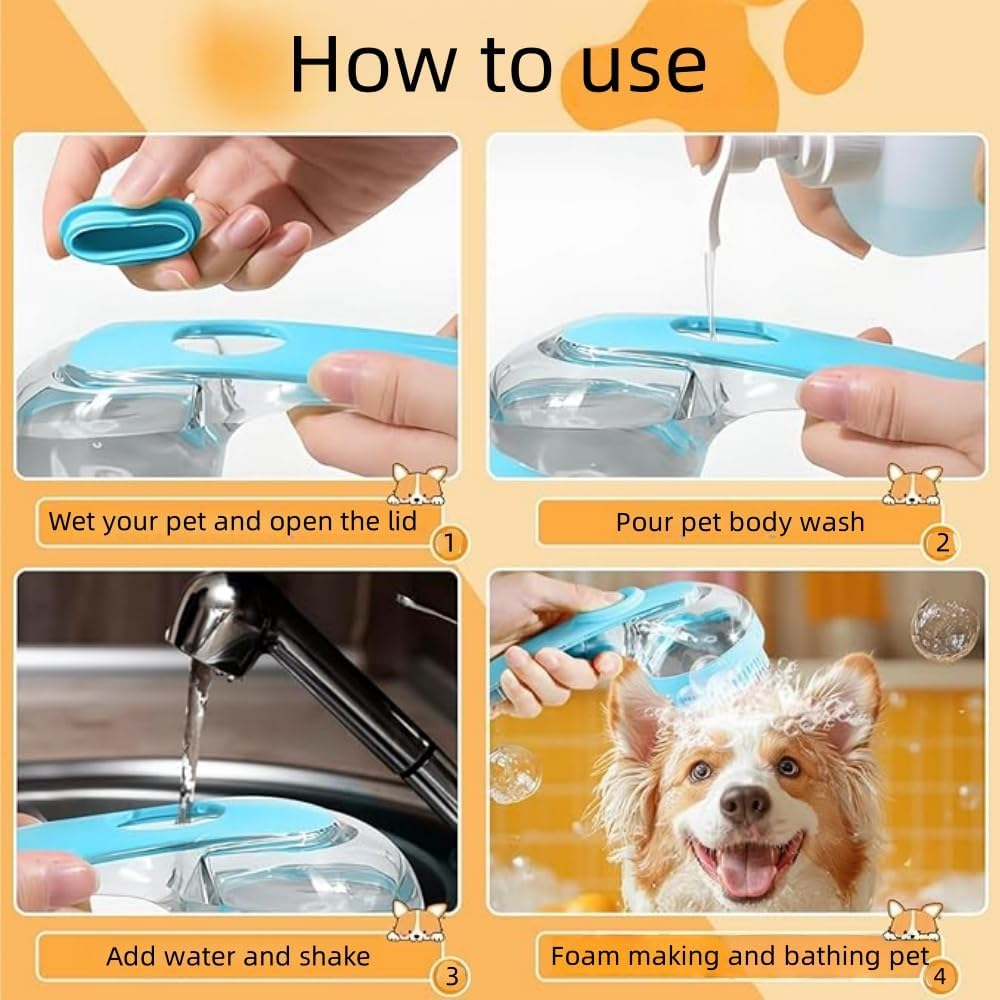 How to use

Wet your pet and open the lid
1

Pour pet body wash
2

Add water and shake
3

Foam making and bathing pet
4