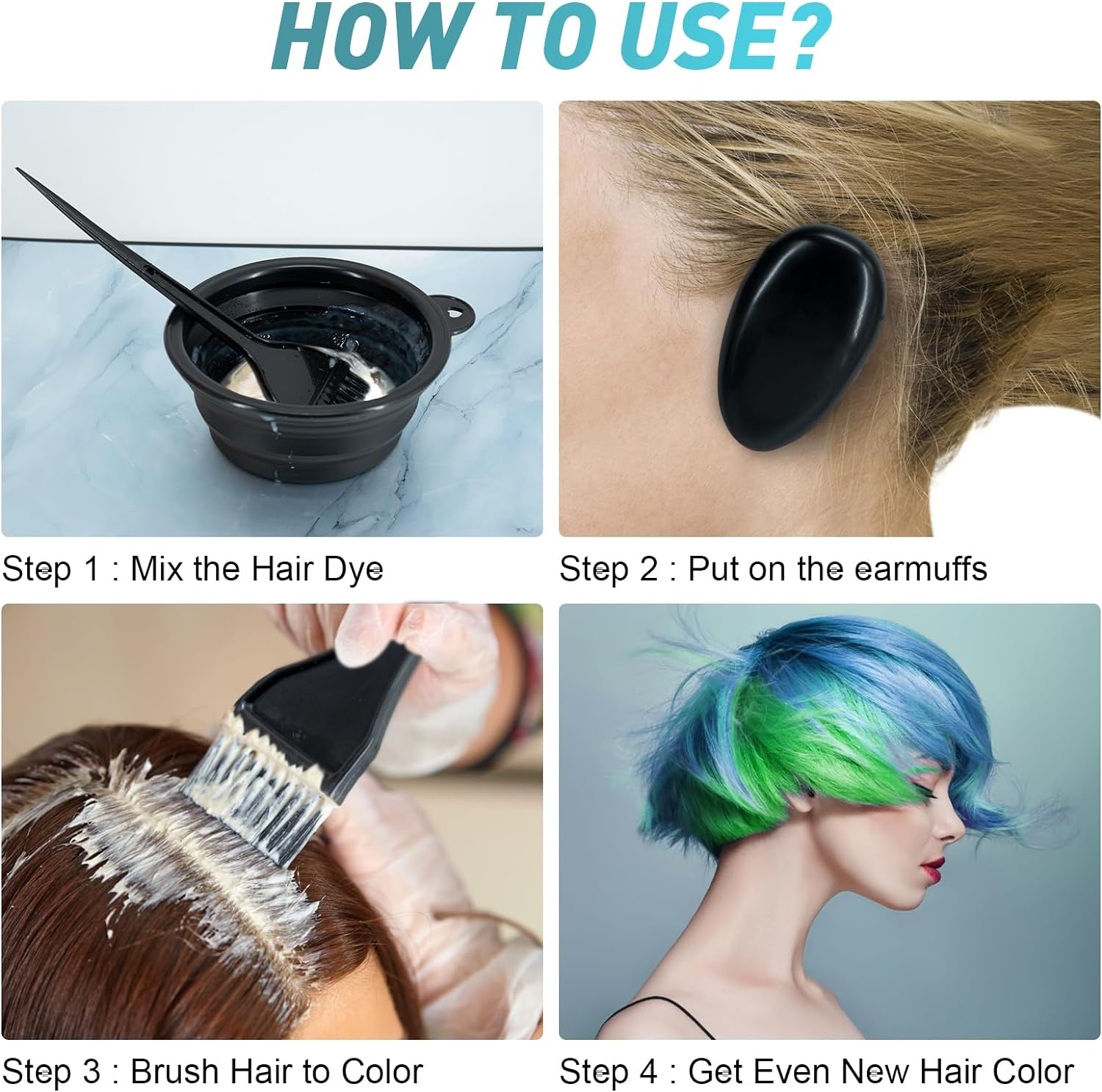 HOW TO USE?

Step 1 : Mix the Hair Dye

Step 2 : Put on the earmuffs

Step 3 : Brush Hair to Color

Step 4 : Get Even New Hair Color