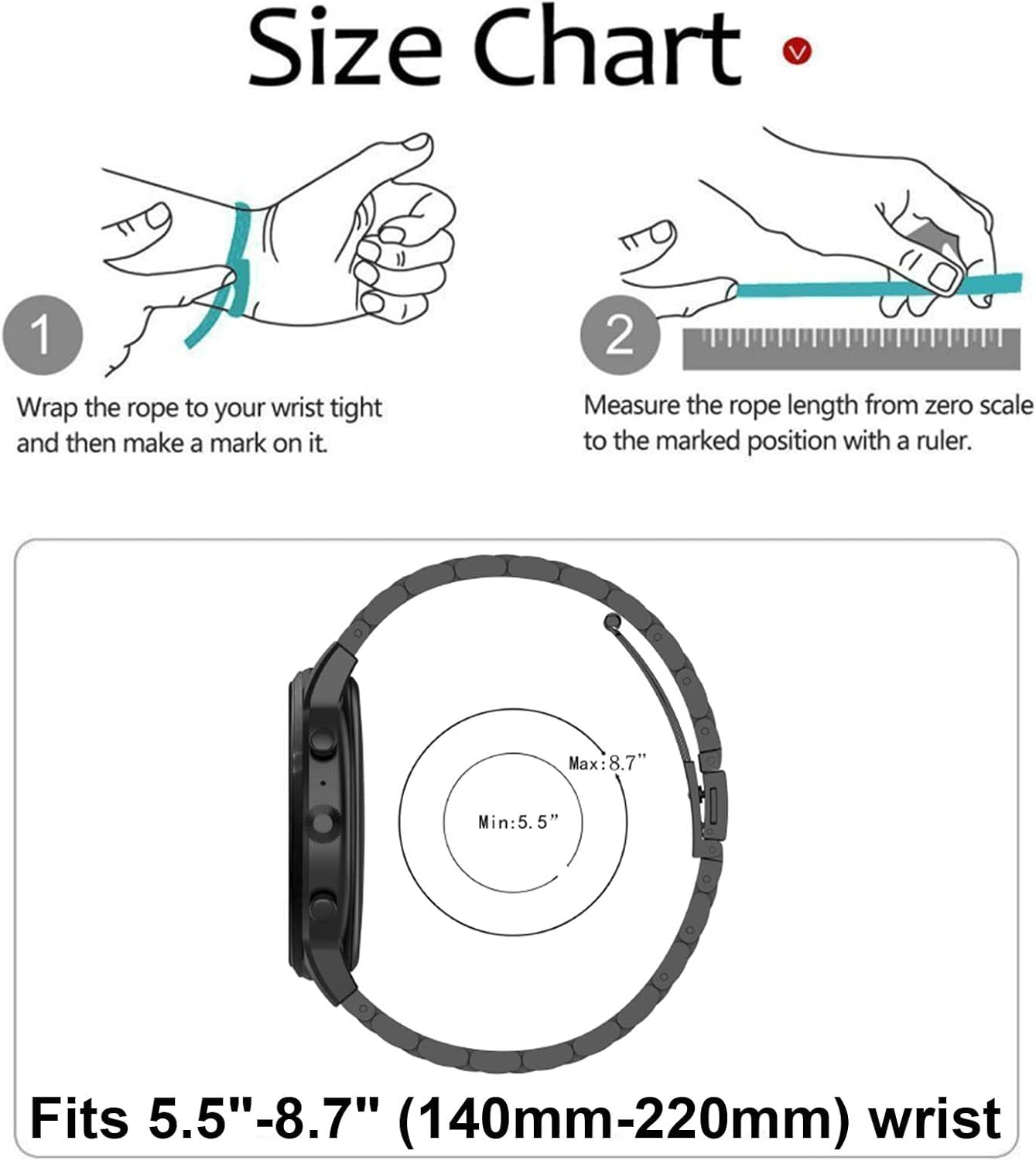 Size Chart

1

Wrap the rope to your wrist tight and then make a mark on it.

2

Measure the rope length from zero scale to the marked position with a ruler.

Max:8.7"

Min:5.5"

Fits 5.5"-8.7" (140mm-220mm) wrist