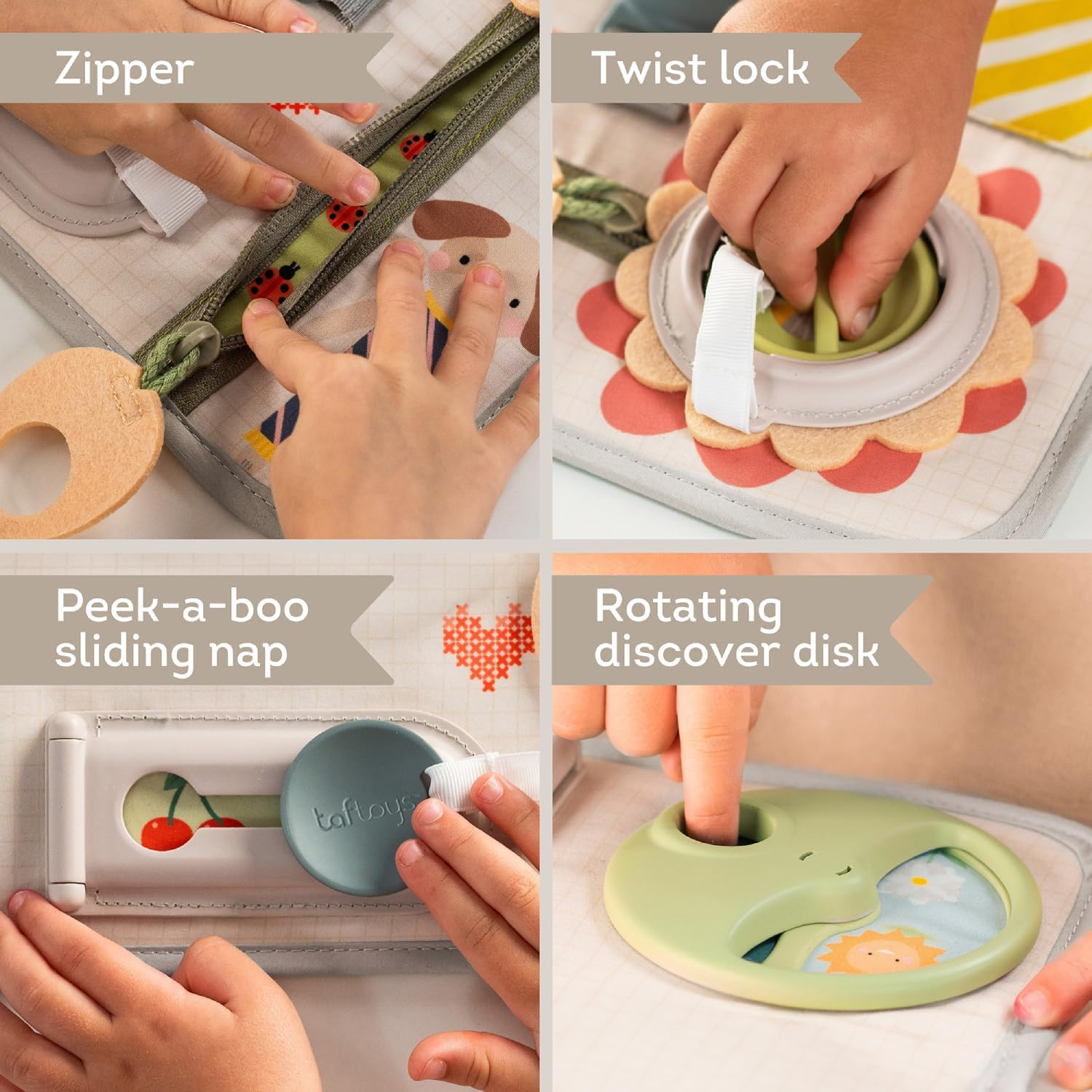 Zipper

Twist lock

Peek-a-boo sliding nap

taftoys

Rotating discover disk