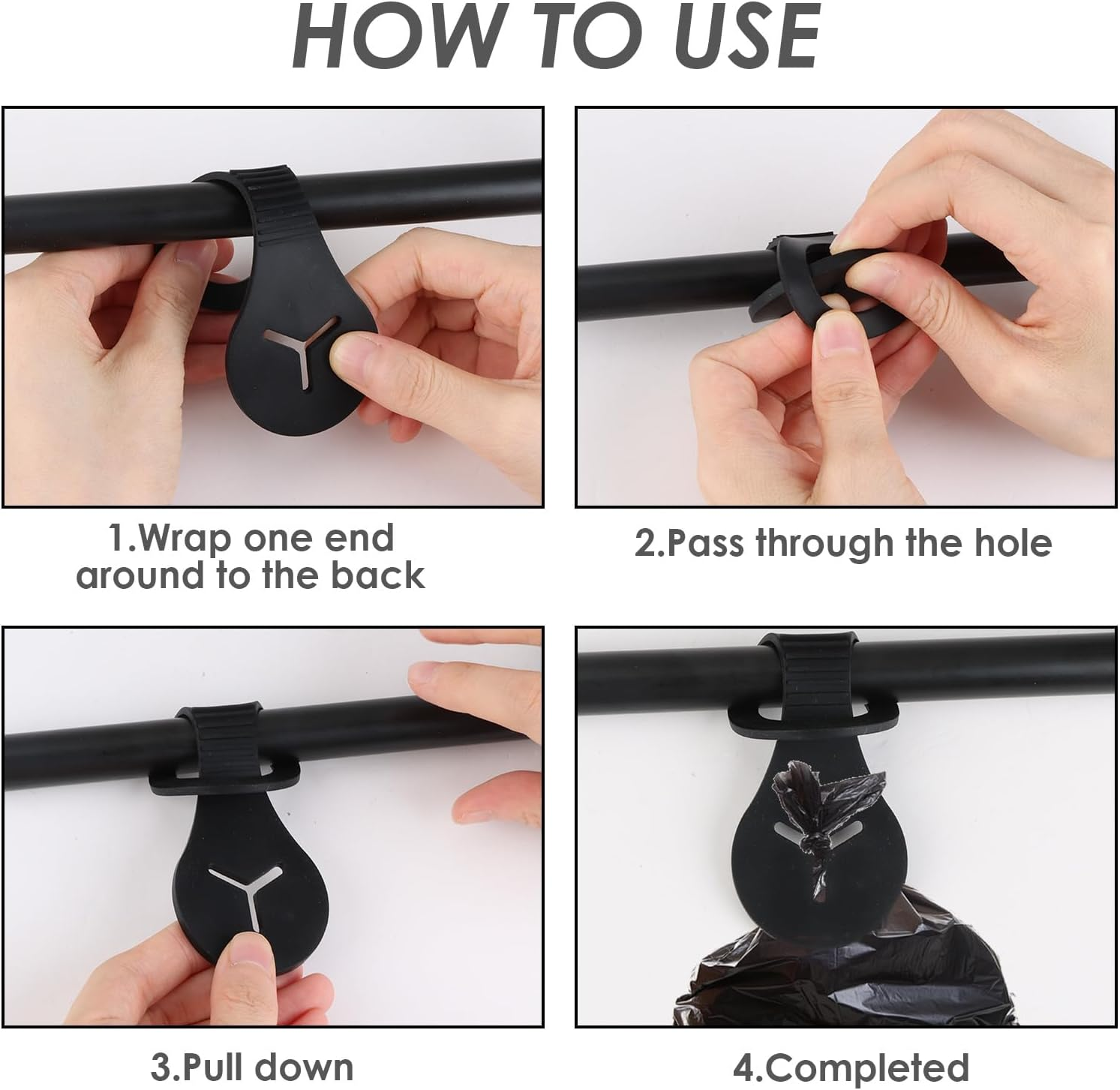 HOW TO USE

1.Wrap one end around to the back

2.Pass through the hole

3.Pull down

4.Completed