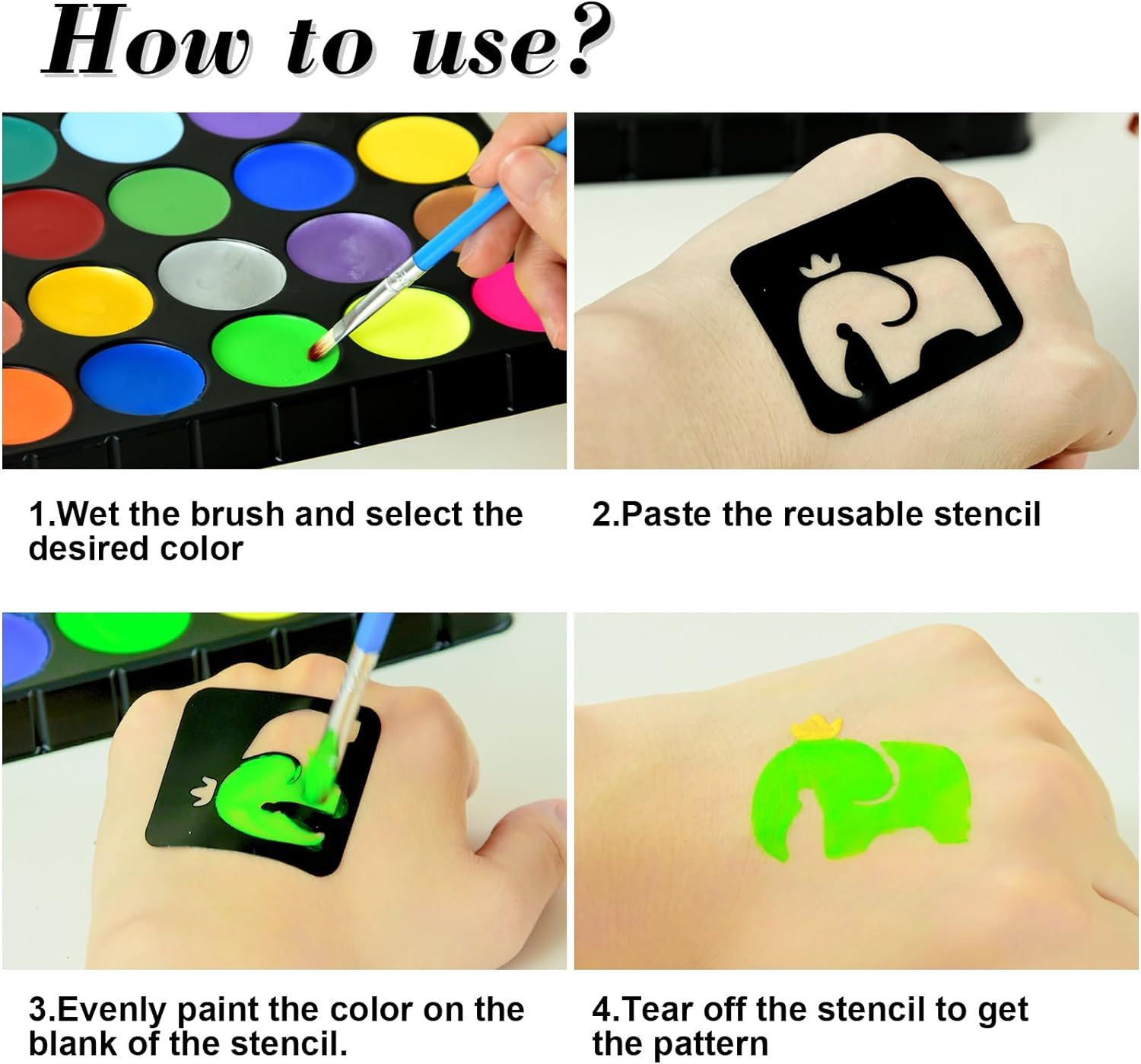 How to use?

1.Wet the brush and select the desired color

2.Paste the reusable stencil

3.Evenly paint the color on the blank of the stencil.

4.Tear off the stencil to get the pattern