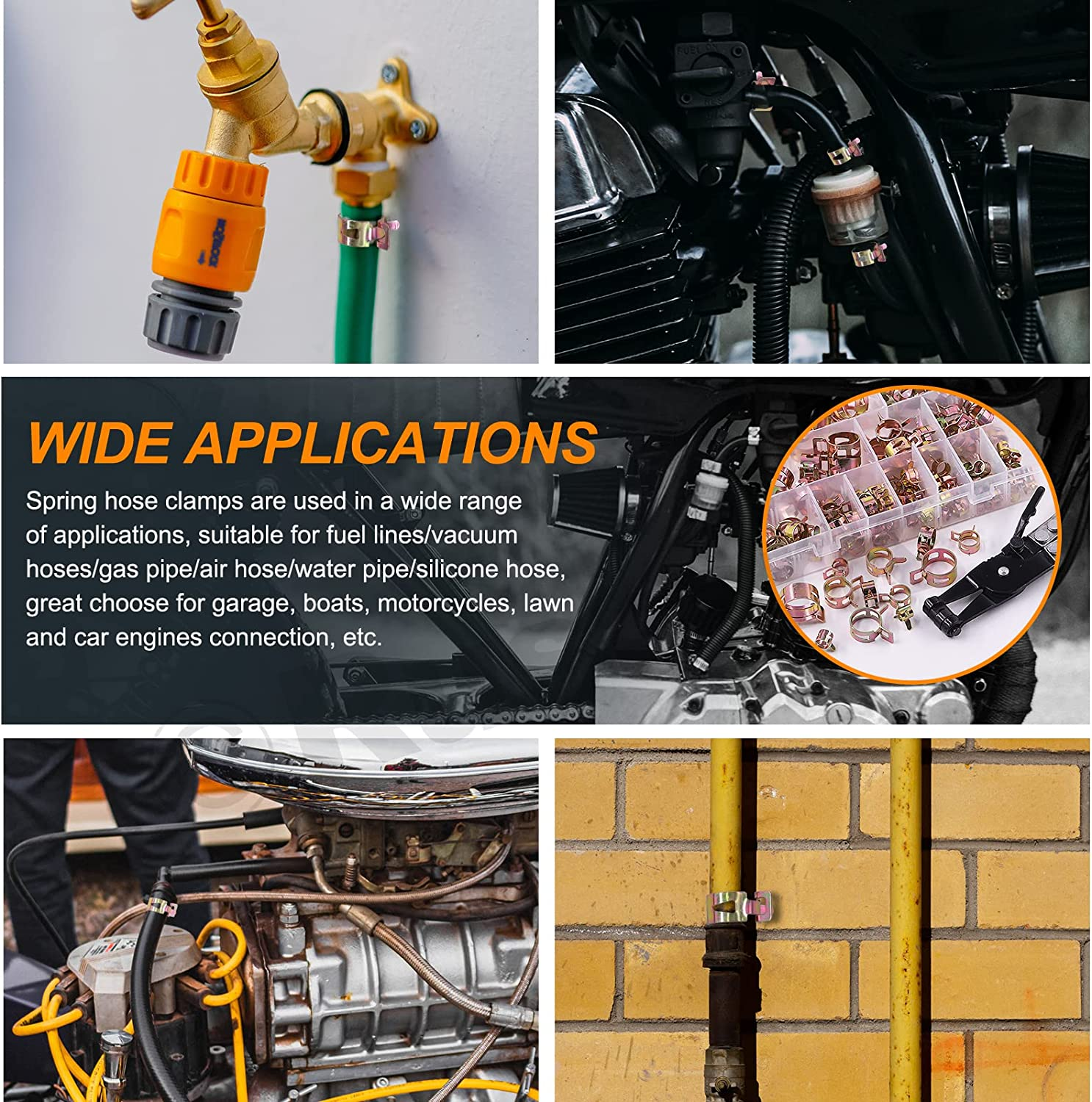 HOZELOCK

FUEL ON

WIDE APPLICATIONS

Spring hose clamps are used in a wide range of applications, suitable for fuel lines/vacuum hoses/gas pipe/air hose/water pipe/silicone hose, great choose for garage, boats, motorcycles, lawn and car engines connection, etc.