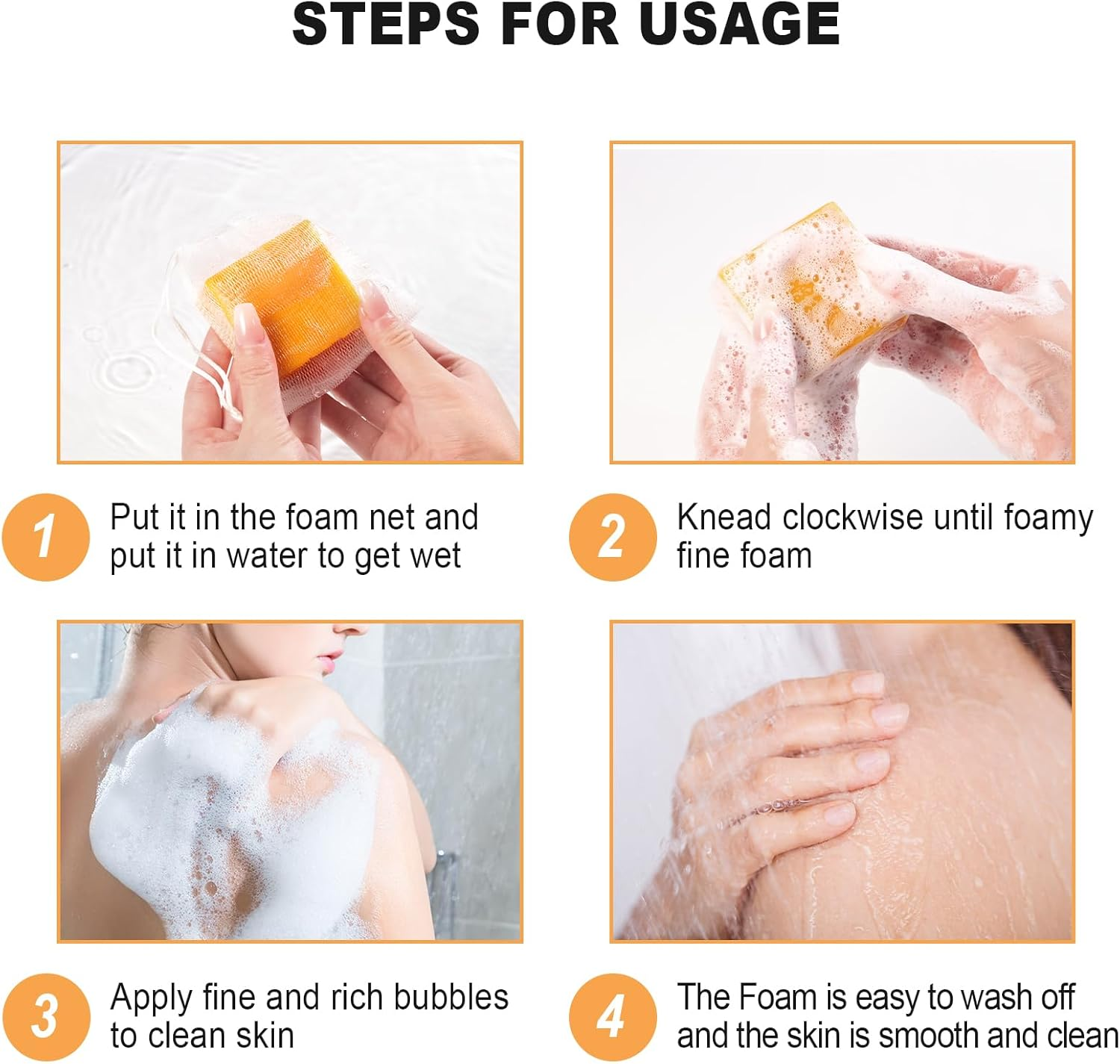 STEPS FOR USAGE

1 Put it in the foam net and put it in water to get wet

2 Knead clockwise until foamy fine foam

3 Apply fine and rich bubbles to clean skin

4 The Foam is easy to wash off and the skin is smooth and clean