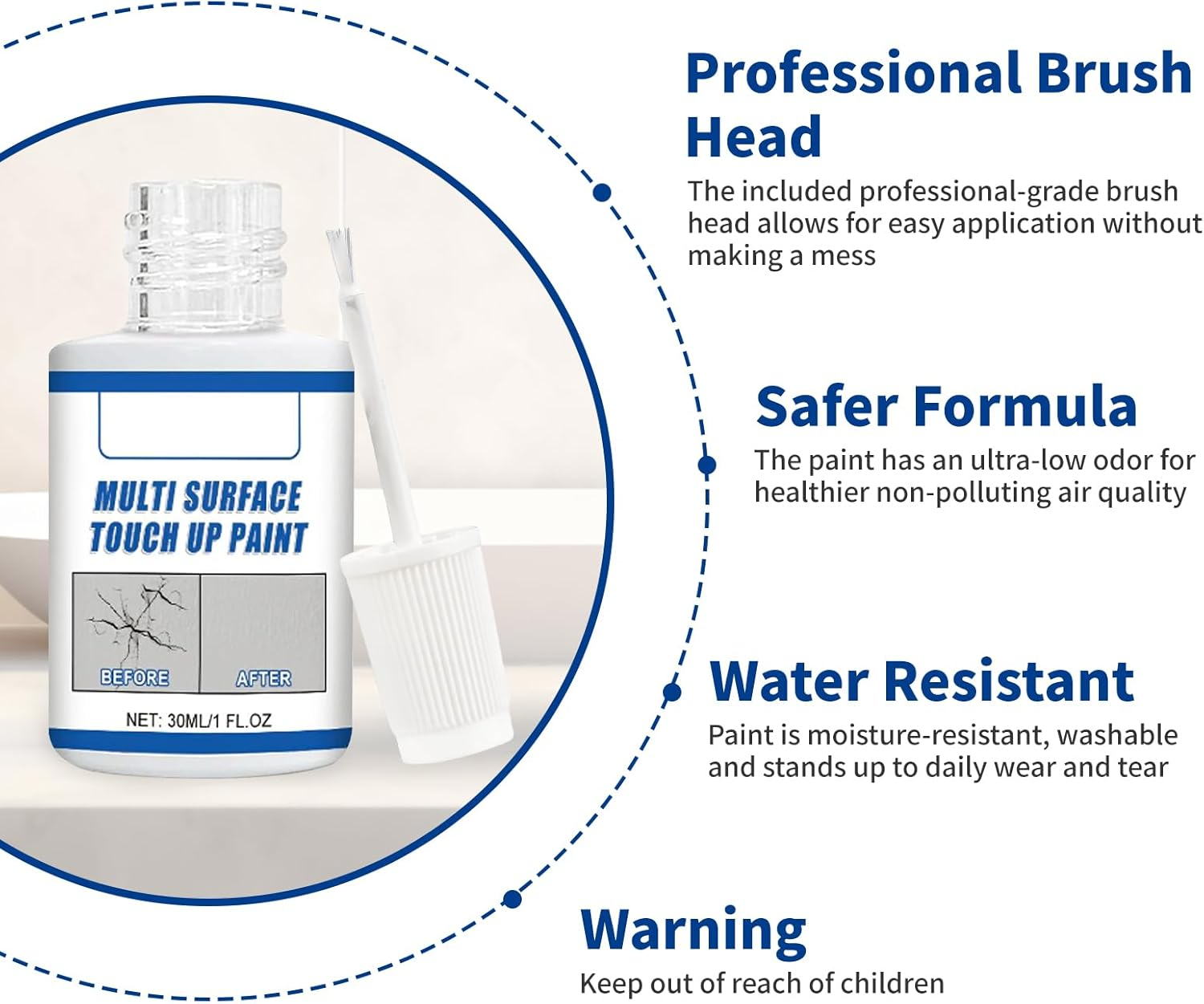 MULTI SURFACE TOUCH UP PAINT

BEFORE

AFTER

NET: 30ML/1 FL.OZ

Professional Brush Head

The included professional-grade brush head allows for easy application without making a mess

Safer Formula

The paint has an ultra-low odor for healthier non-polluting air quality

Water Resistant

Paint is moisture-resistant, washable and stands up to daily wear and tear

Warning

Keep out of reach of children