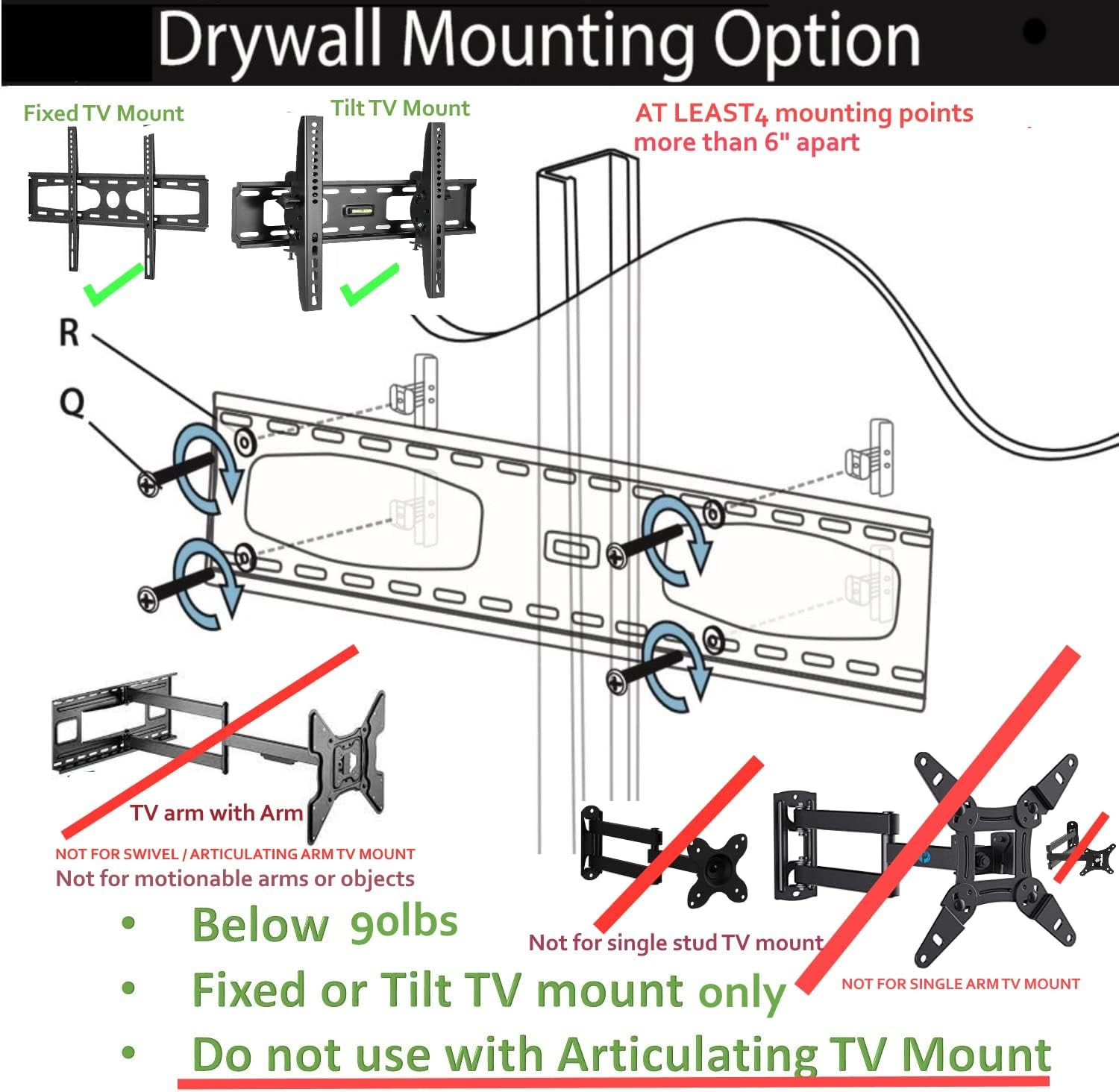 Drywall Mounting Option

Fixed TV Mount

Tilt TV Mount

AT LEAST4 mounting points more than 6" apart

R

Q

TV arm with Arm

NOT FOR SWIVEL / ARTICULATING ARM TV MOUNT

Not for motionable arms or objects

Not for single stud TV mount

NOT FOR SINGLE ARM TV MOUNT

• Below 90lbs

• Fixed or Tilt TV mount only

• Do not use with Articulating TV Mount