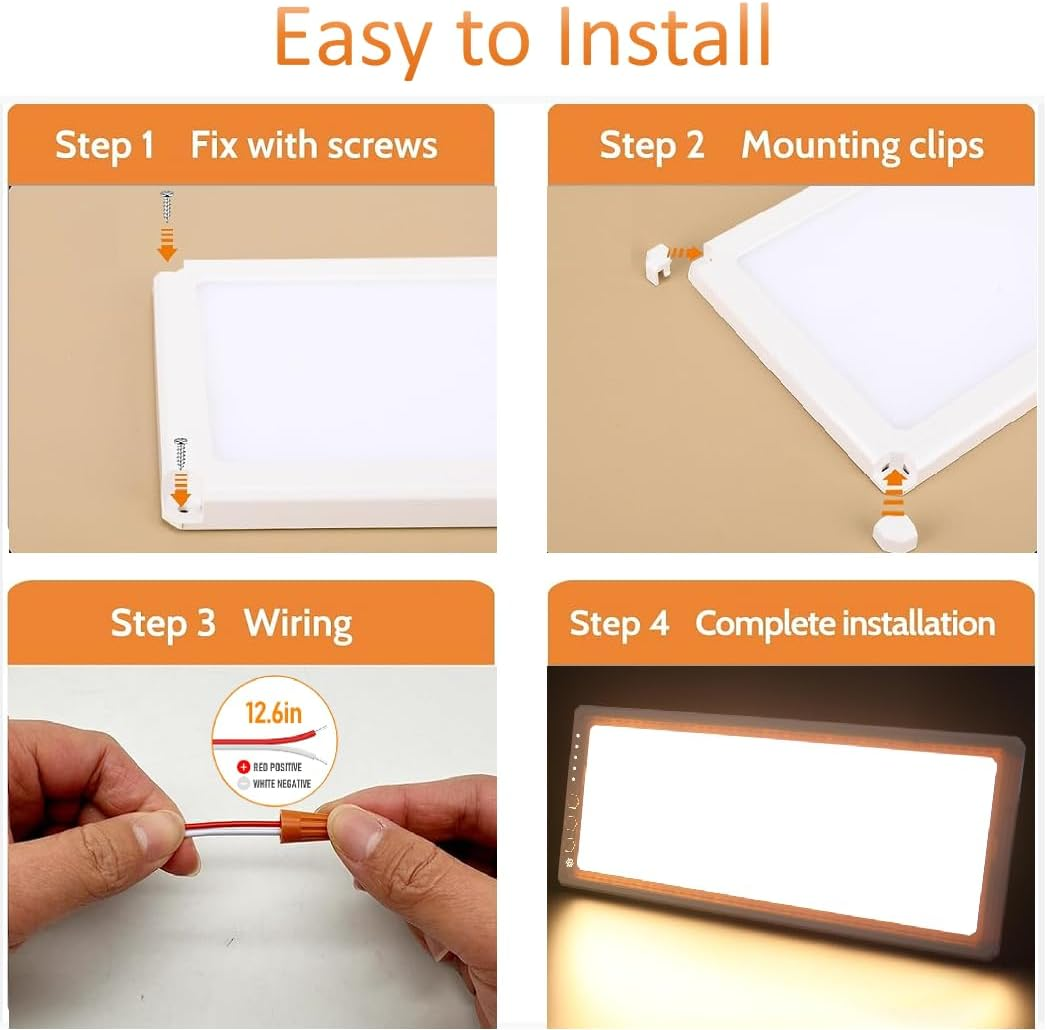 Easy to Install

Step 1 Fix with screws

Step 2 Mounting clips

Step 3 Wiring

12.6in

+ RED POSITIVE
− WHITE NEGATIVE

Step 4 Complete installation