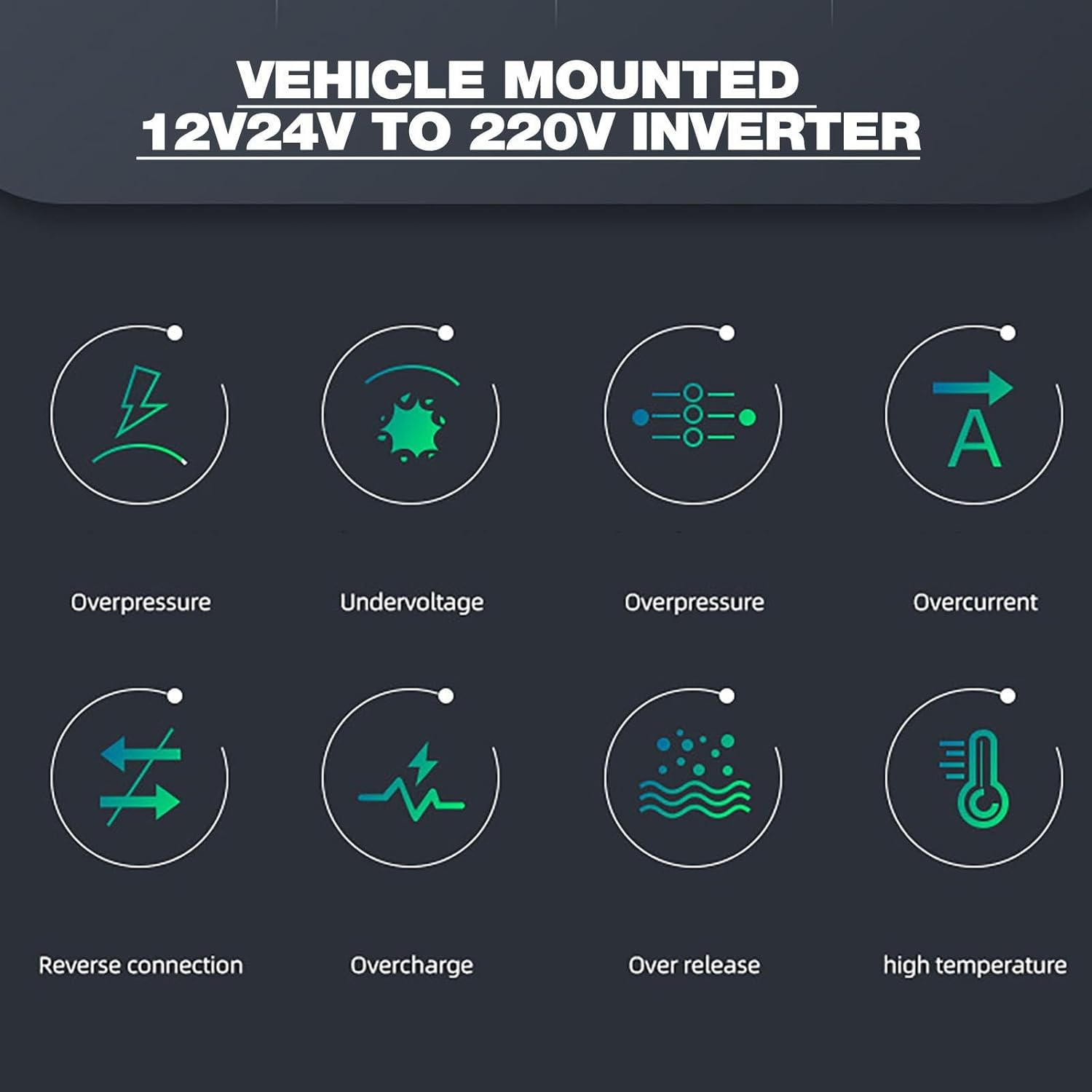 VEHICLE MOUNTED
12V24V TO 220V INVERTER

A

Overpressure

Undervoltage

Overpressure

Overcurrent

Reverse connection

Overcharge

Over release

high temperature