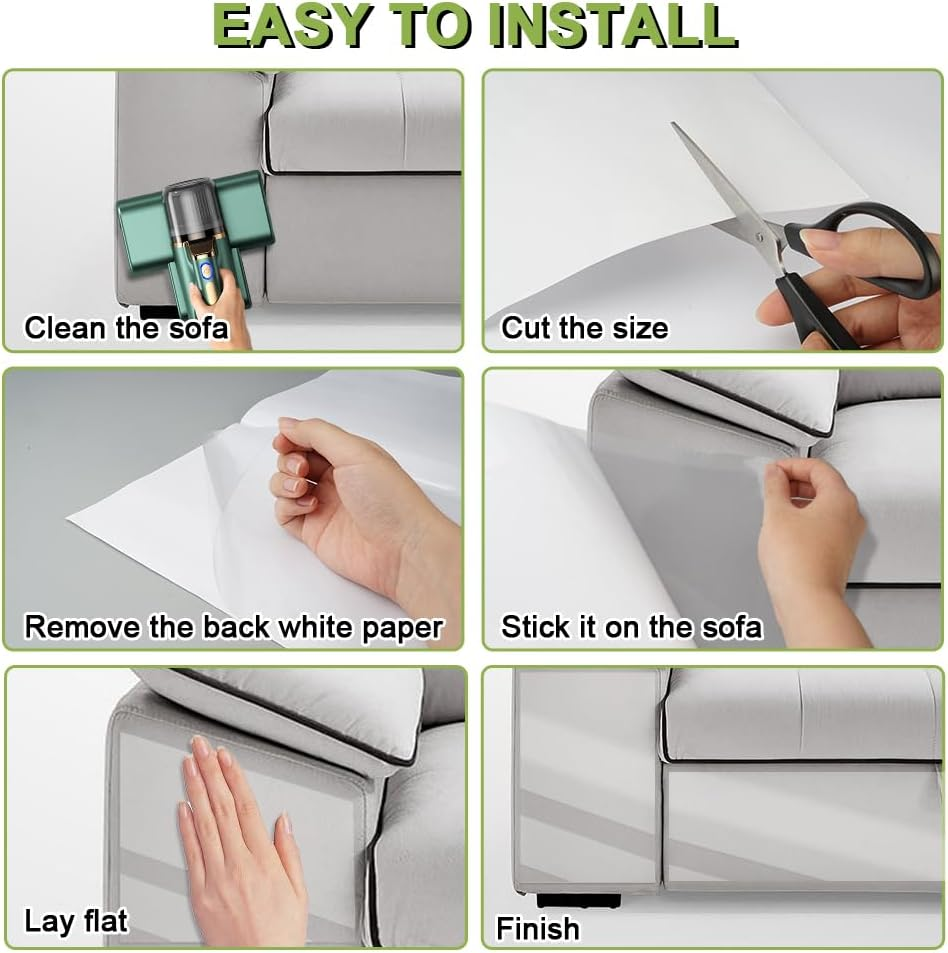 EASY TO INSTALL

Clean the sofa

Cut the size

Remove the back white paper

Stick it on the sofa

Lay flat

Finish