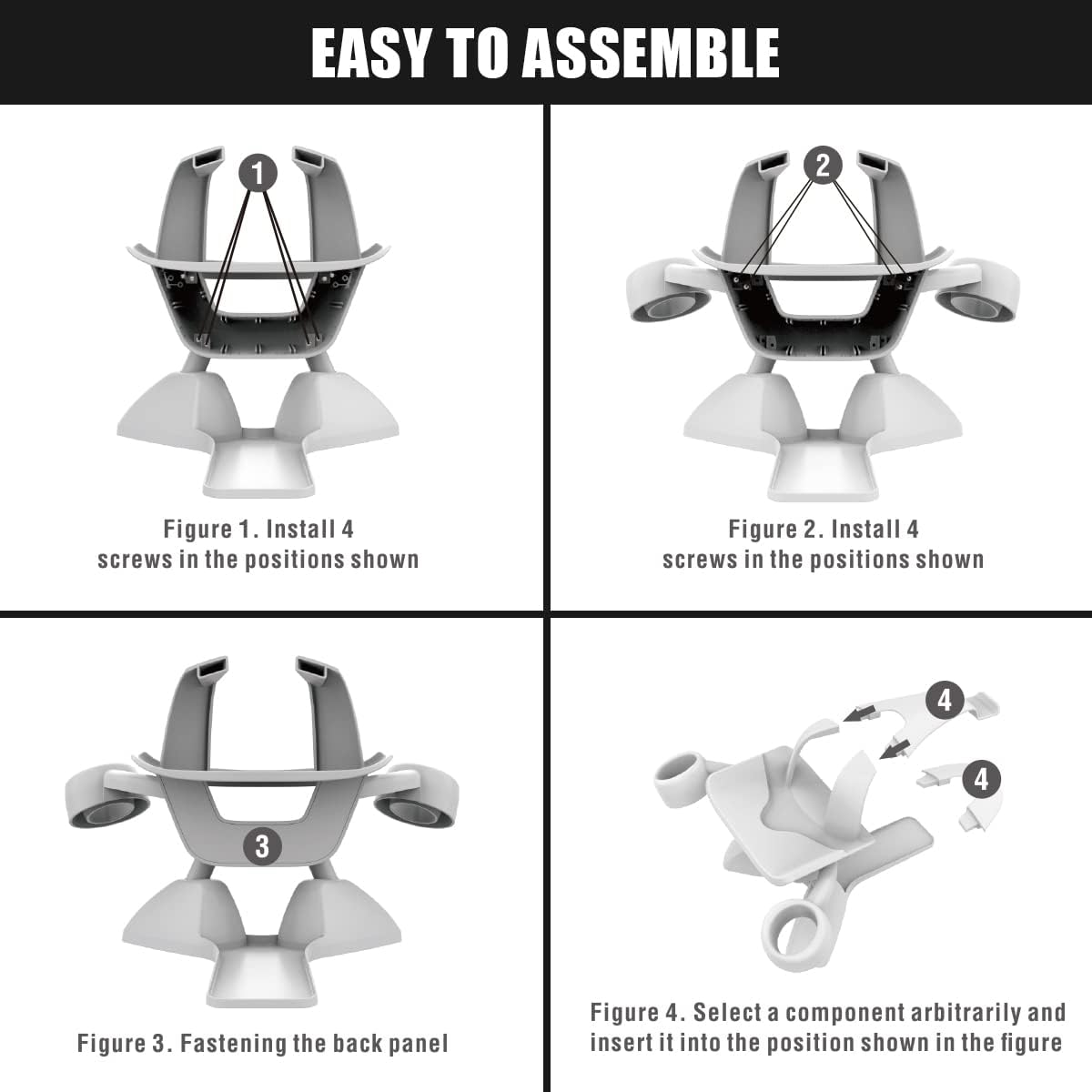 EASY TO ASSEMBLE

1

Figure 1. Install 4 screws in the positions shown

2

Figure 2. Install 4 screws in the positions shown

3

Figure 3. Fastening the back panel

4

4

Figure 4. Select a component arbitrarily and insert it into the position shown in the figure