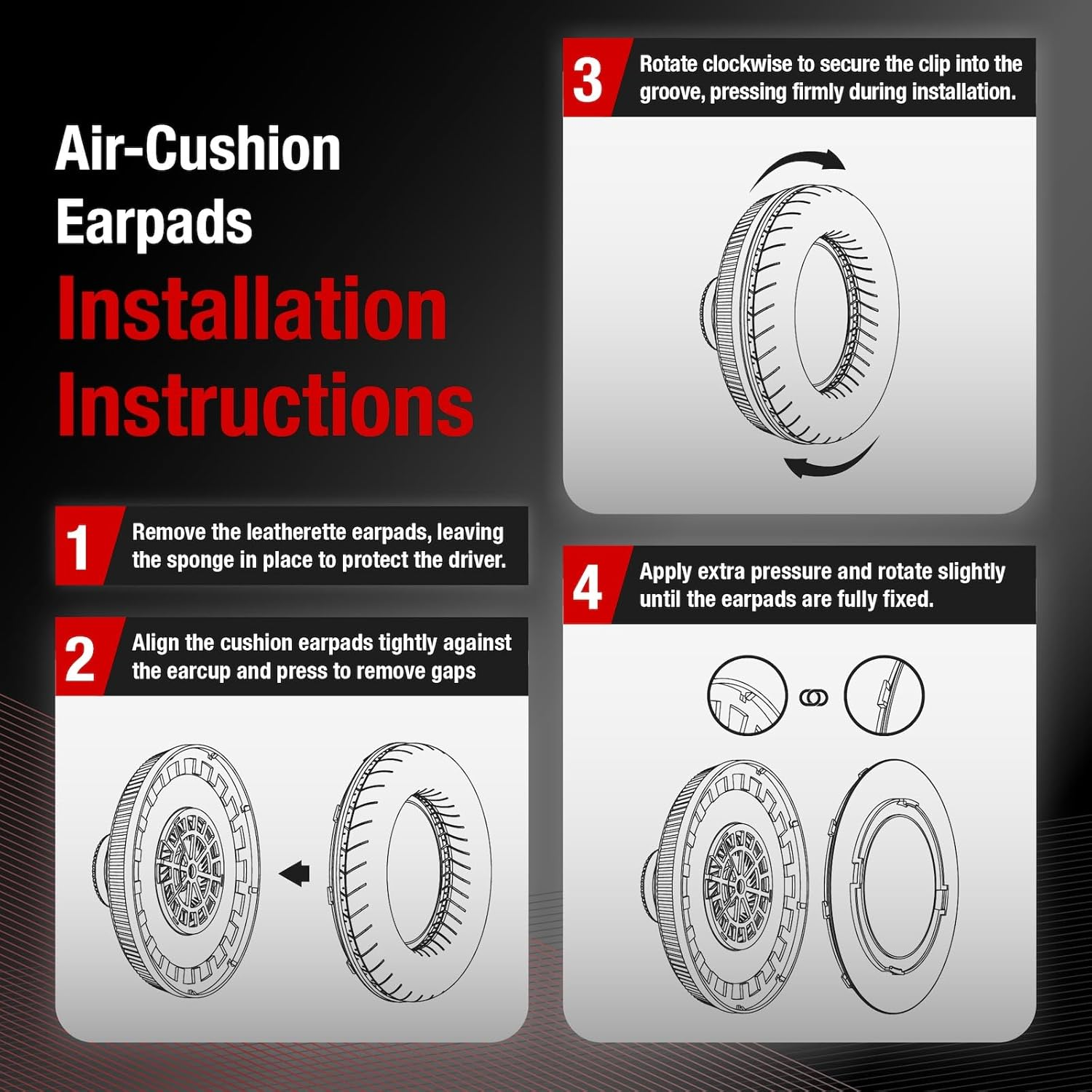 Air-Cushion Earpads

Installation Instructions

1 Remove the leatherette earpads, leaving the sponge in place to protect the driver.

2 Align the cushion earpads tightly against the earcup and press to remove gaps

3 Rotate clockwise to secure the clip into the groove, pressing firmly during installation.

4 Apply extra pressure and rotate slightly until the earpads are fully fixed.