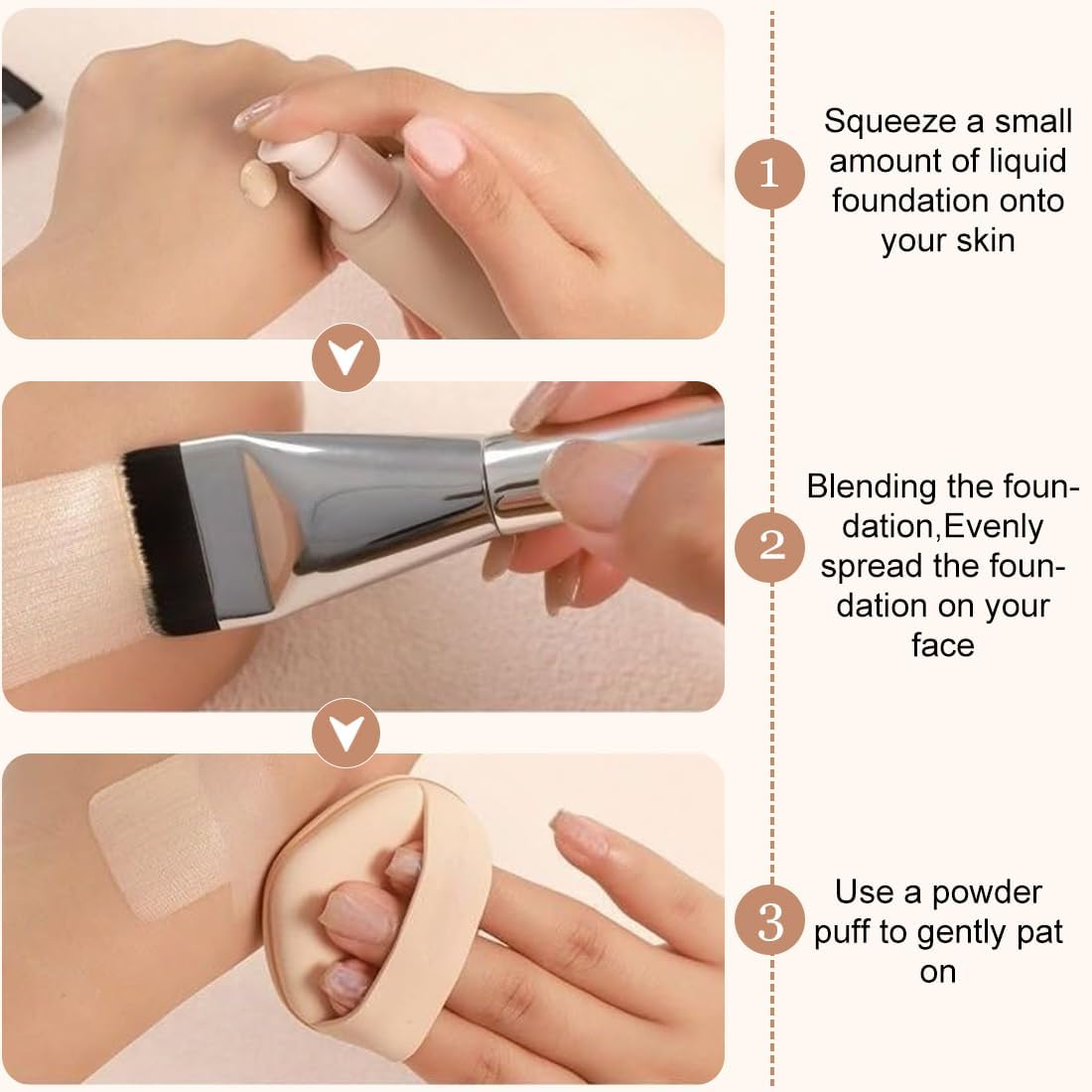 1
Squeeze a small amount of liquid foundation onto your skin

2
Blending the foundation,Evenly spread the foundation on your face

3
Use a powder puff to gently pat on