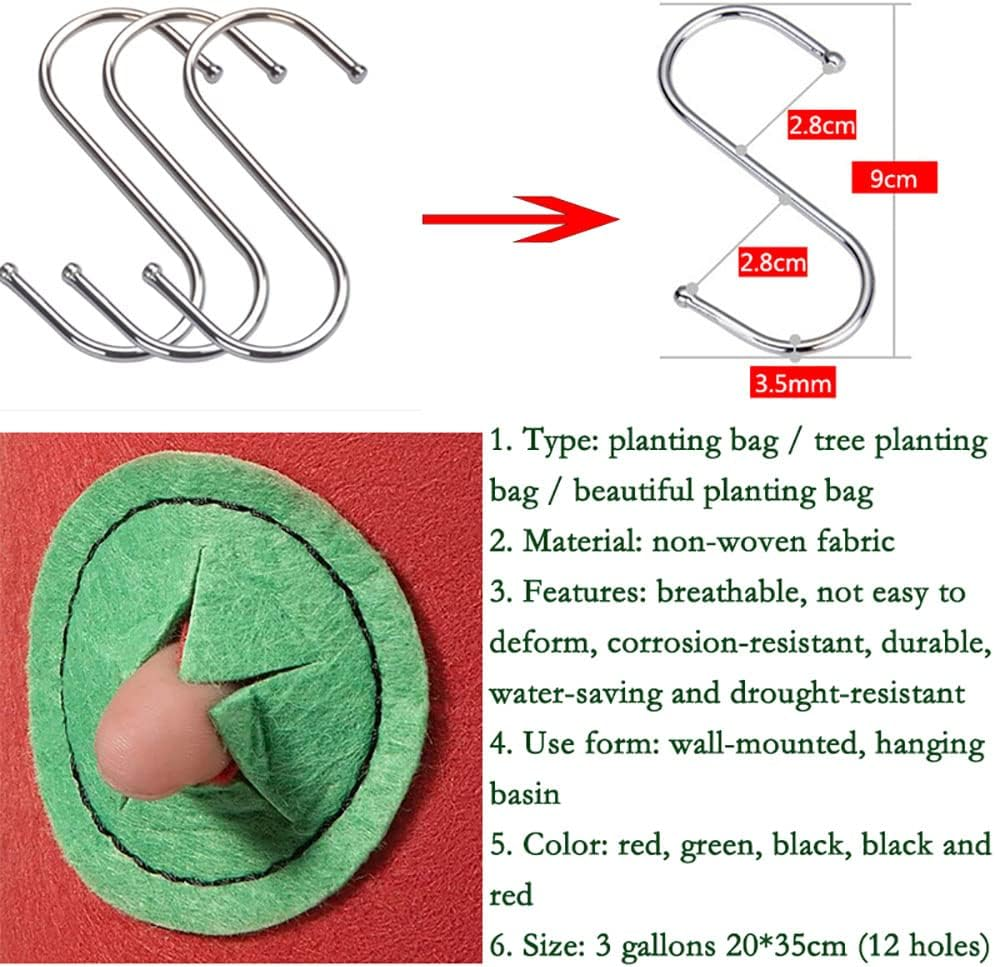 2.8cm

9cm

2.8cm

3.5mm

1. Type: planting bag / tree planting bag / beautiful planting bag
2. Material: non-woven fabric
3. Features: breathable, not easy to deform, corrosion-resistant, durable, water-saving and drought-resistant
4. Use form: wall-mounted, hanging basin
5. Color: red, green, black, black and red
6. Size: 3 gallons 20*35cm (12 holes)