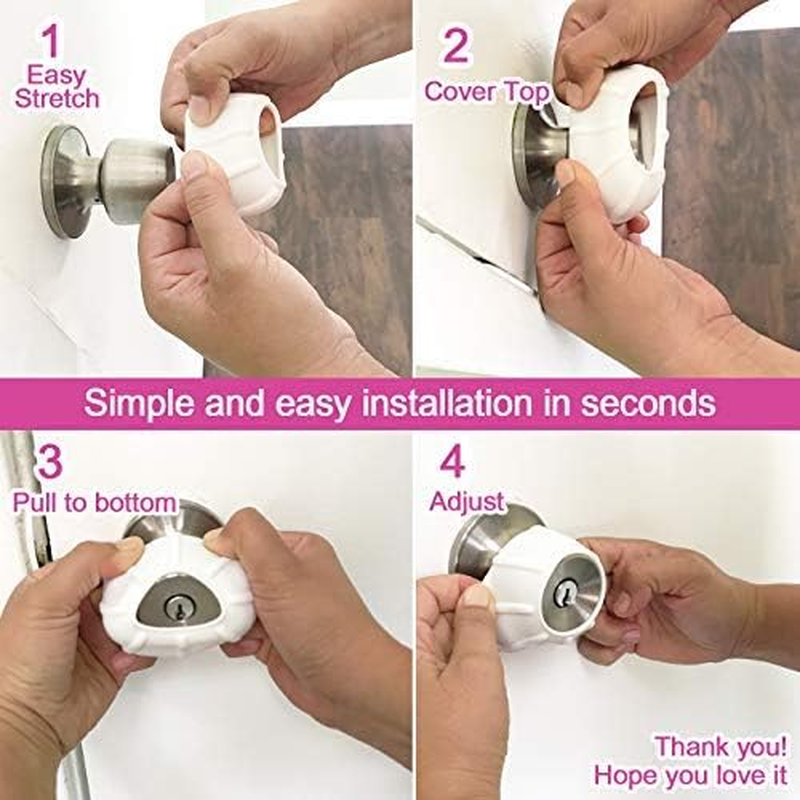 1
Easy Stretch

2
Cover Top

Simple and easy installation in seconds

3
Pull to bottom

4
Adjust

Thank you!
Hope you love it