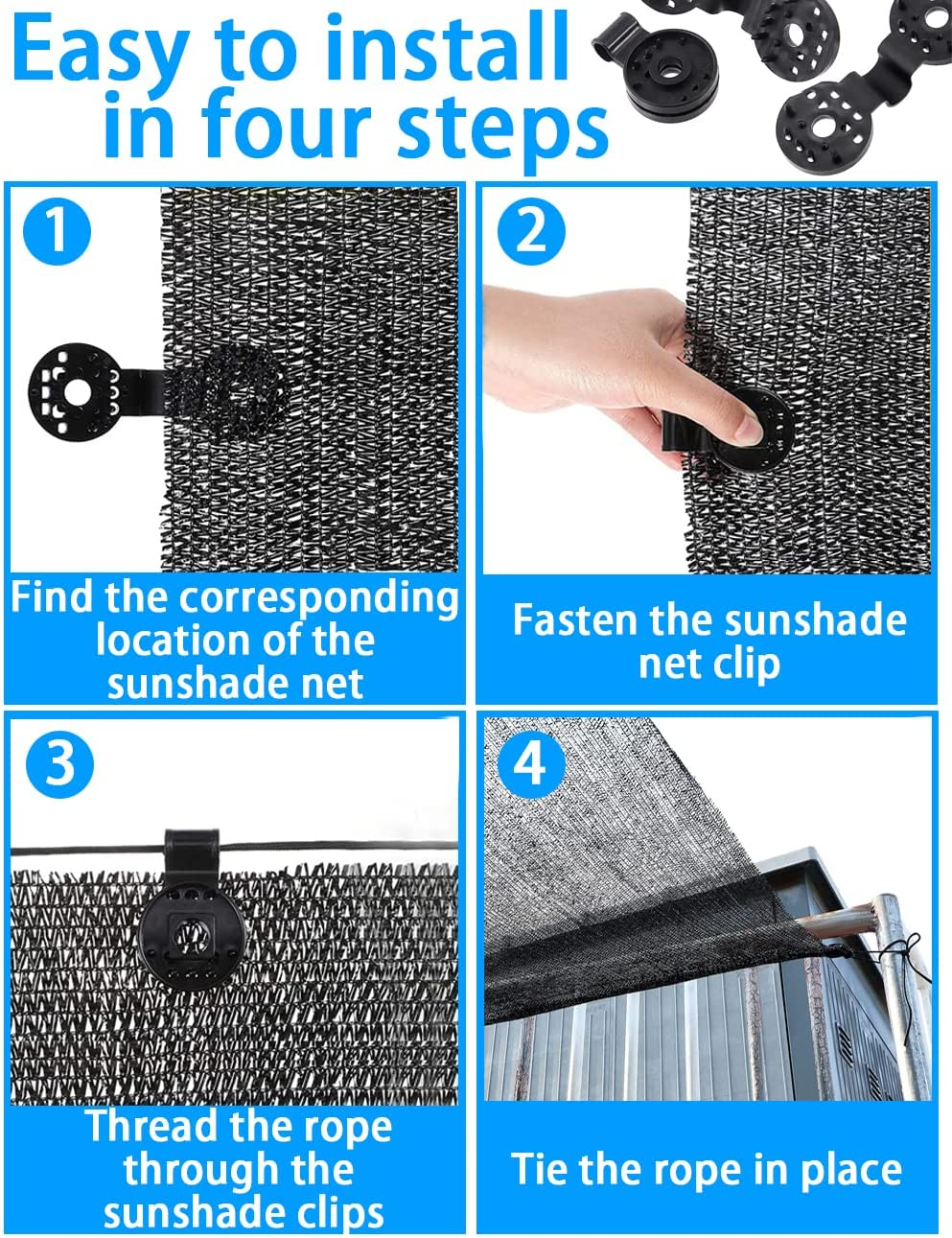 Easy to install in four steps

1

Find the corresponding location of the sunshade net

2

Fasten the sunshade net clip

3

Thread the rope through the sunshade clips

4

Tie the rope in place