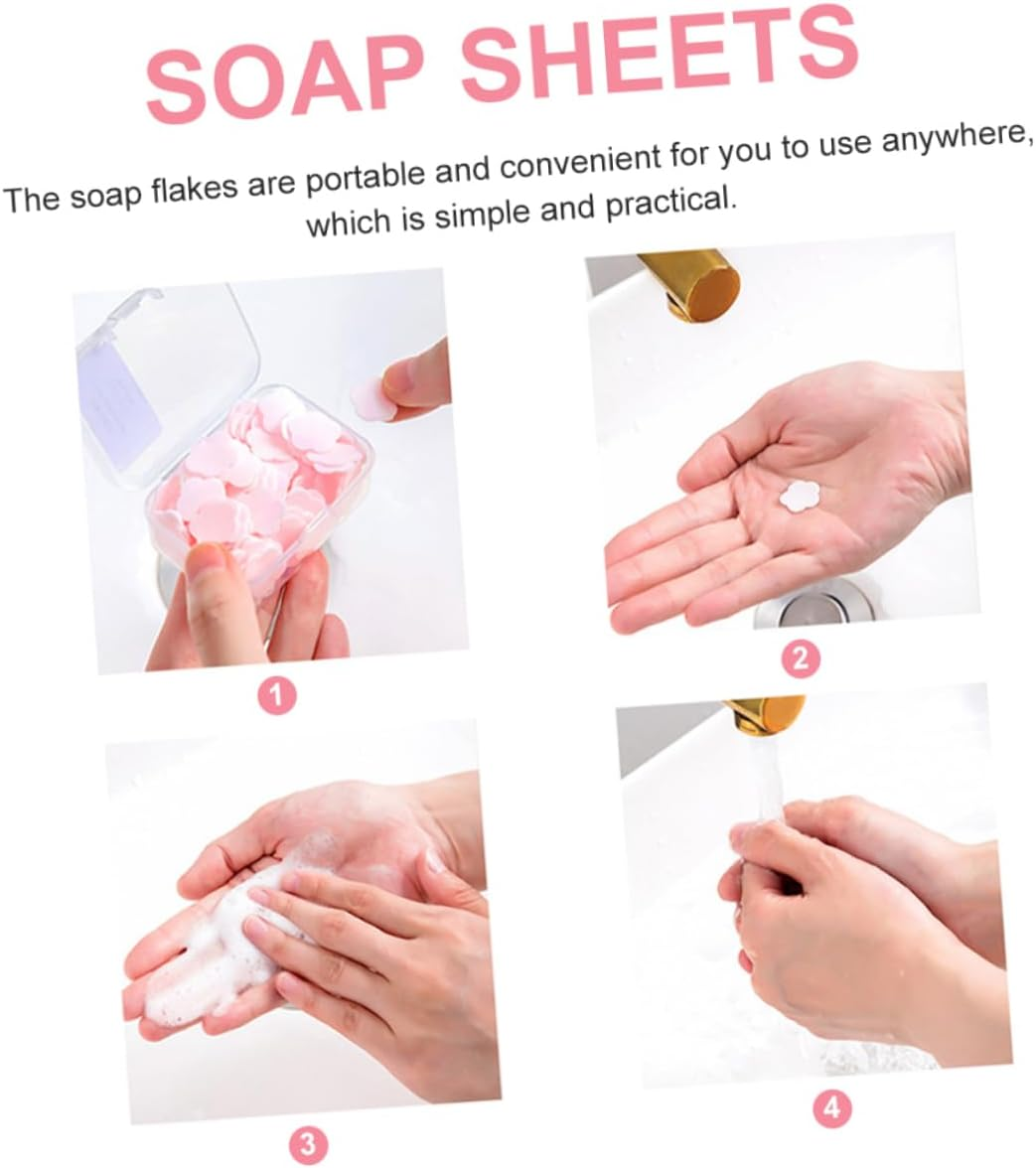 SOAP SHEETS

The soap flakes are portable and convenient for you to use anywhere, which is simple and practical.

1

2

3

4