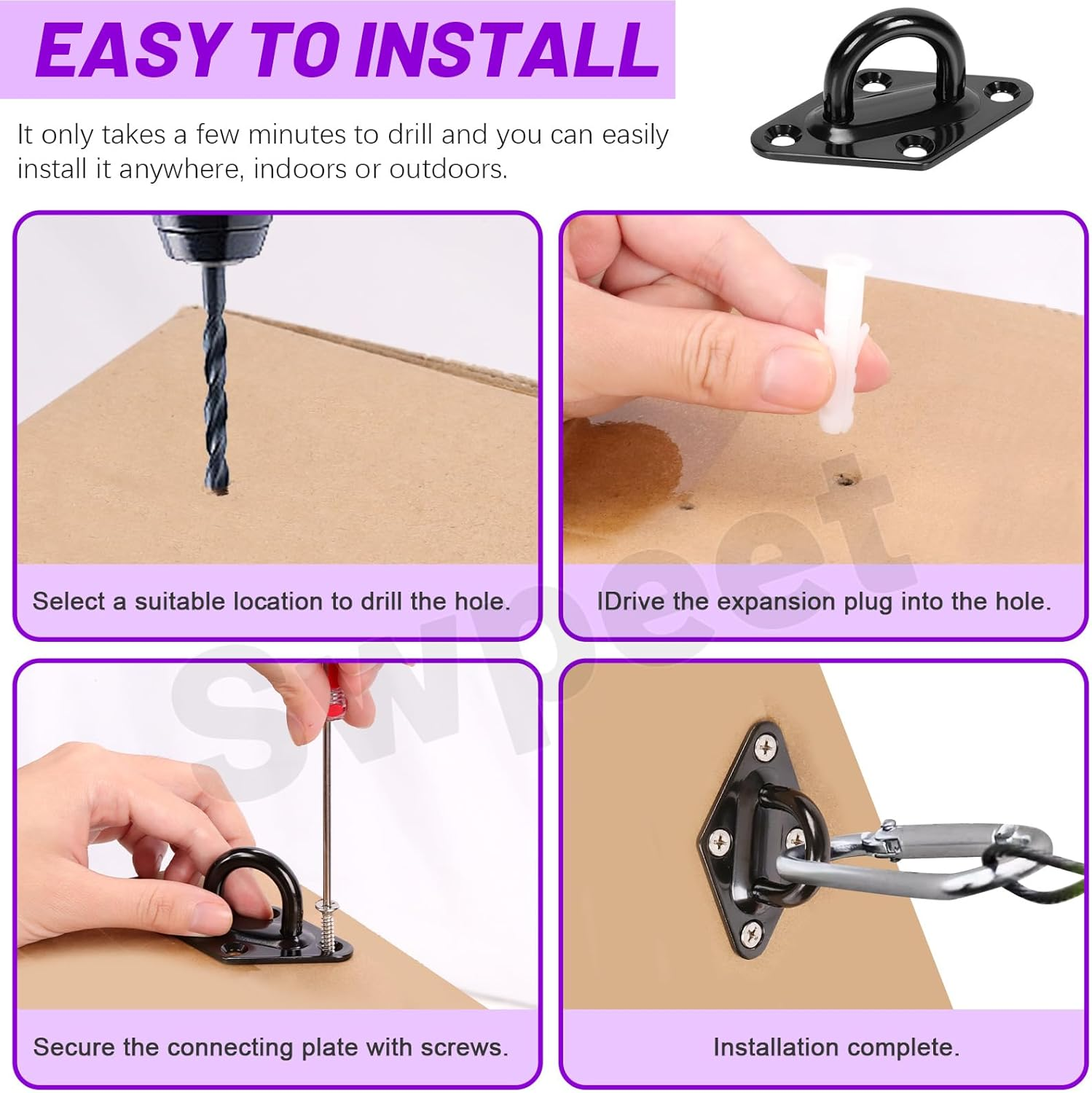 EASY TO INSTALL

It only takes a few minutes to drill and you can easily install it anywhere, indoors or outdoors.

Select a suitable location to drill the hole.

IDrive the expansion plug into the hole.

Swpeet

Secure the connecting plate with screws.

Installation complete.