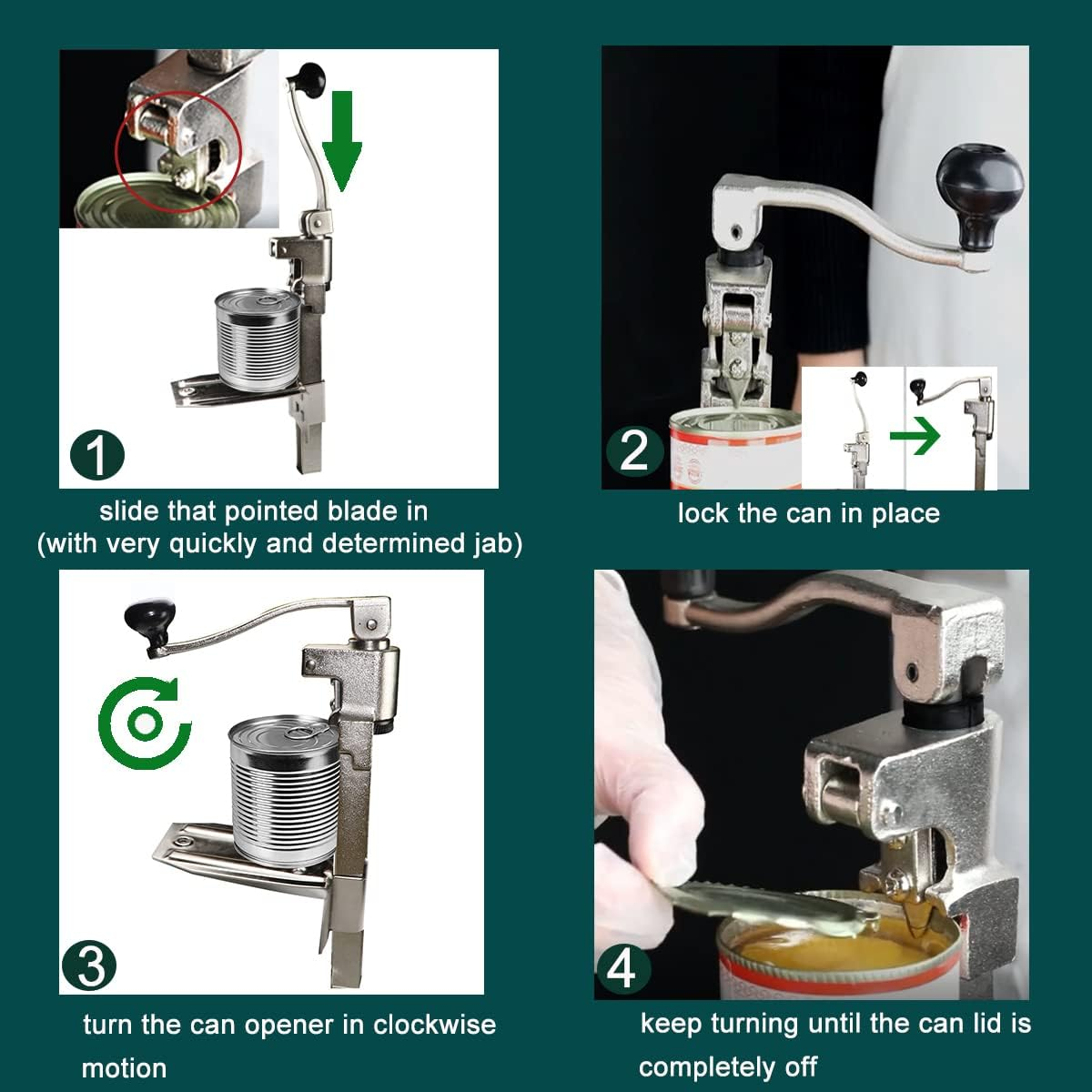 1

slide that pointed blade in
(with very quickly and determined jab)

2

lock the can in place

3

turn the can opener in clockwise motion

4

keep turning until the can lid is completely off