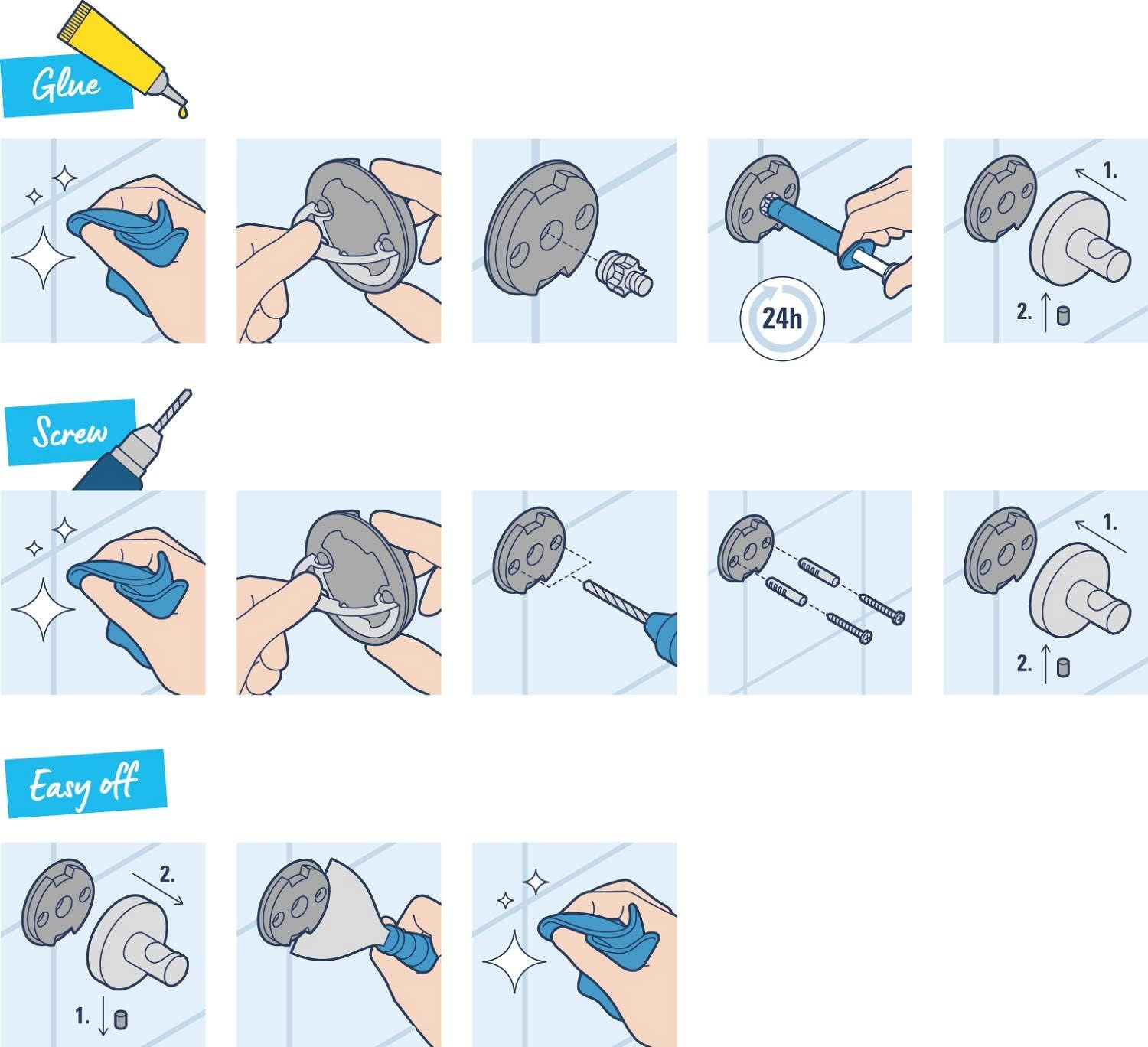 Glue

24h

1.

2.

Screw

1.

2.

Easy off

2.

1.