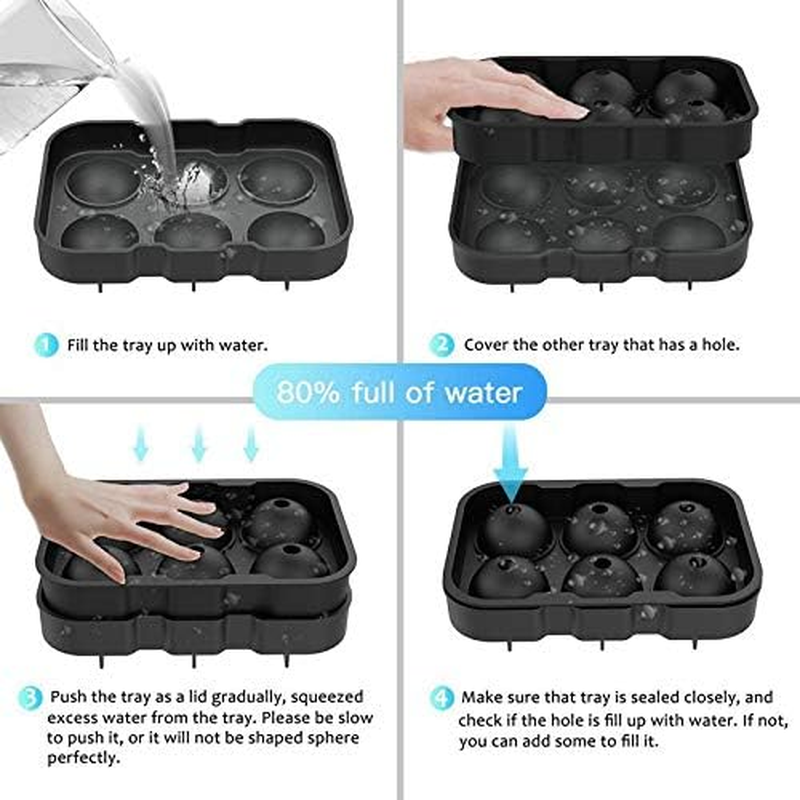 1 Fill the tray up with water.

2 Cover the other tray that has a hole.

80% full of water

3 Push the tray as a lid gradually, squeezed excess water from the tray. Please be slow to push it, or it will not be shaped sphere perfectly.

4 Make sure that tray is sealed closely, and check if the hole is fill up with water. If not, you can add some to fill it.