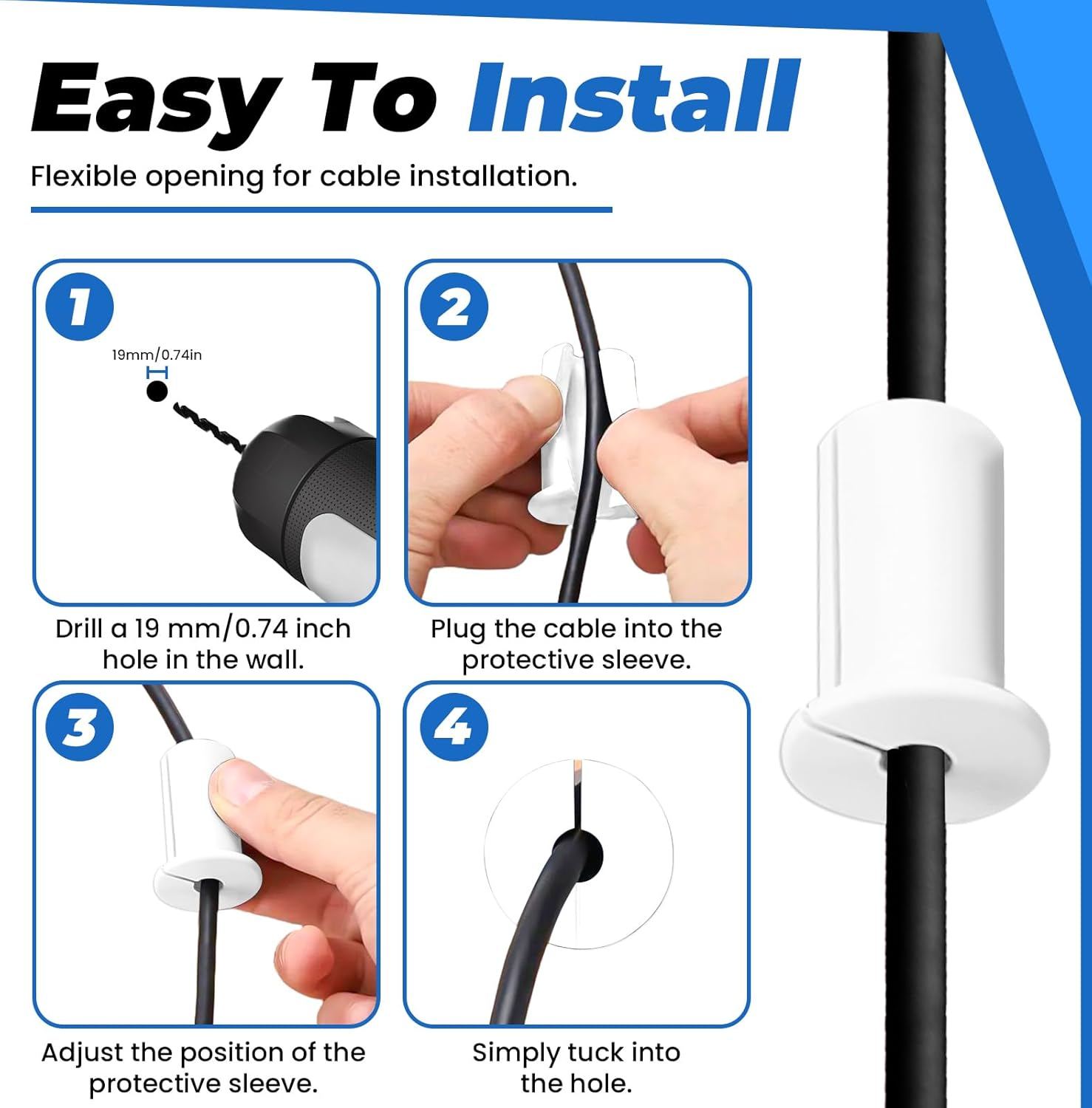 Easy To Install

Flexible opening for cable installation.

1

19mm/0.74in

Drill a 19 mm/0.74 inch hole in the wall.

2

Plug the cable into the protective sleeve.

3

Adjust the position of the protective sleeve.

4

Simply tuck into the hole.