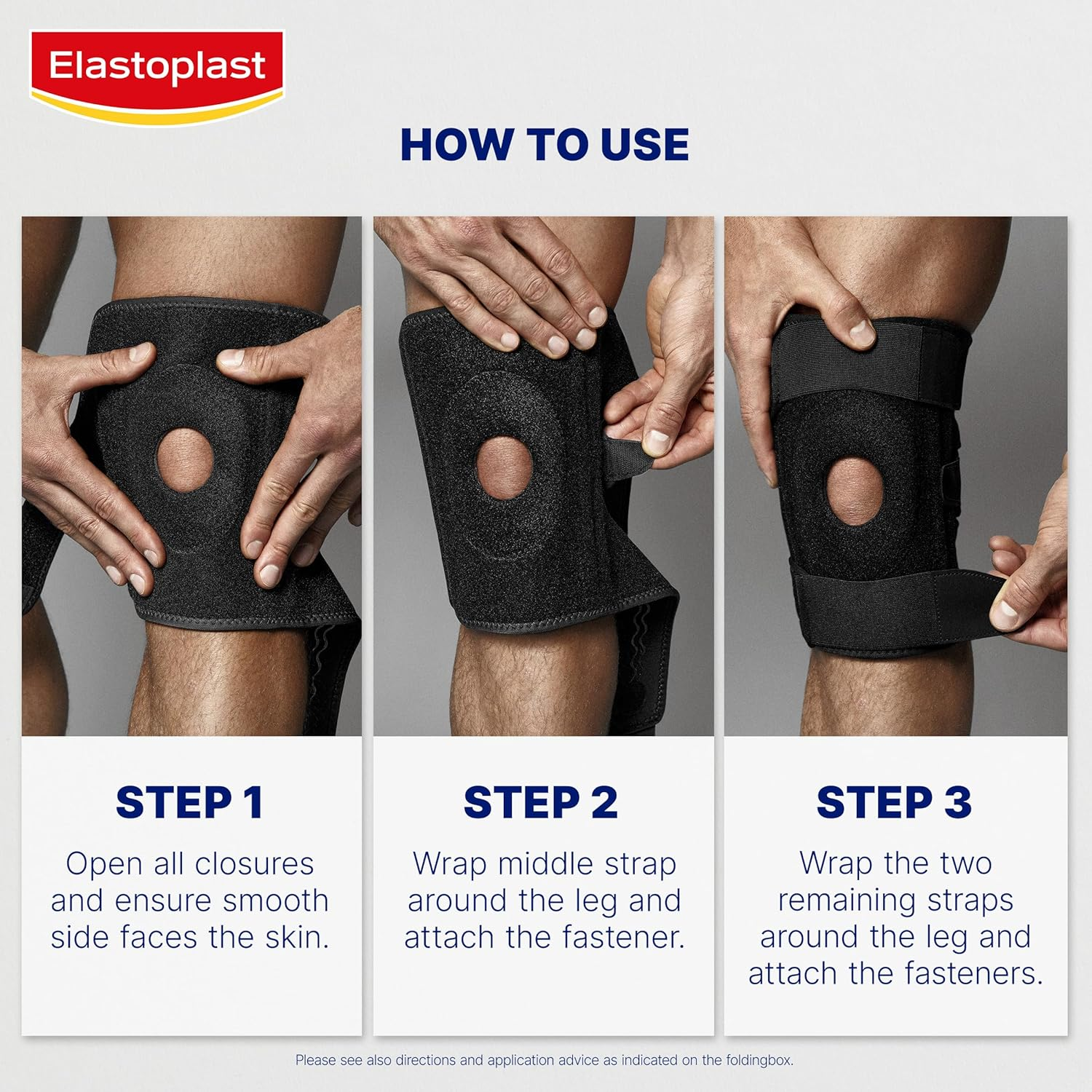 Elastoplast

HOW TO USE

STEP 1

Open all closures and ensure smooth side faces the skin.

STEP 2

Wrap middle strap around the leg and attach the fastener.

STEP 3

Wrap the two remaining straps around the leg and attach the fasteners.

Please see also directions and application advice as indicated on the foldingbox.