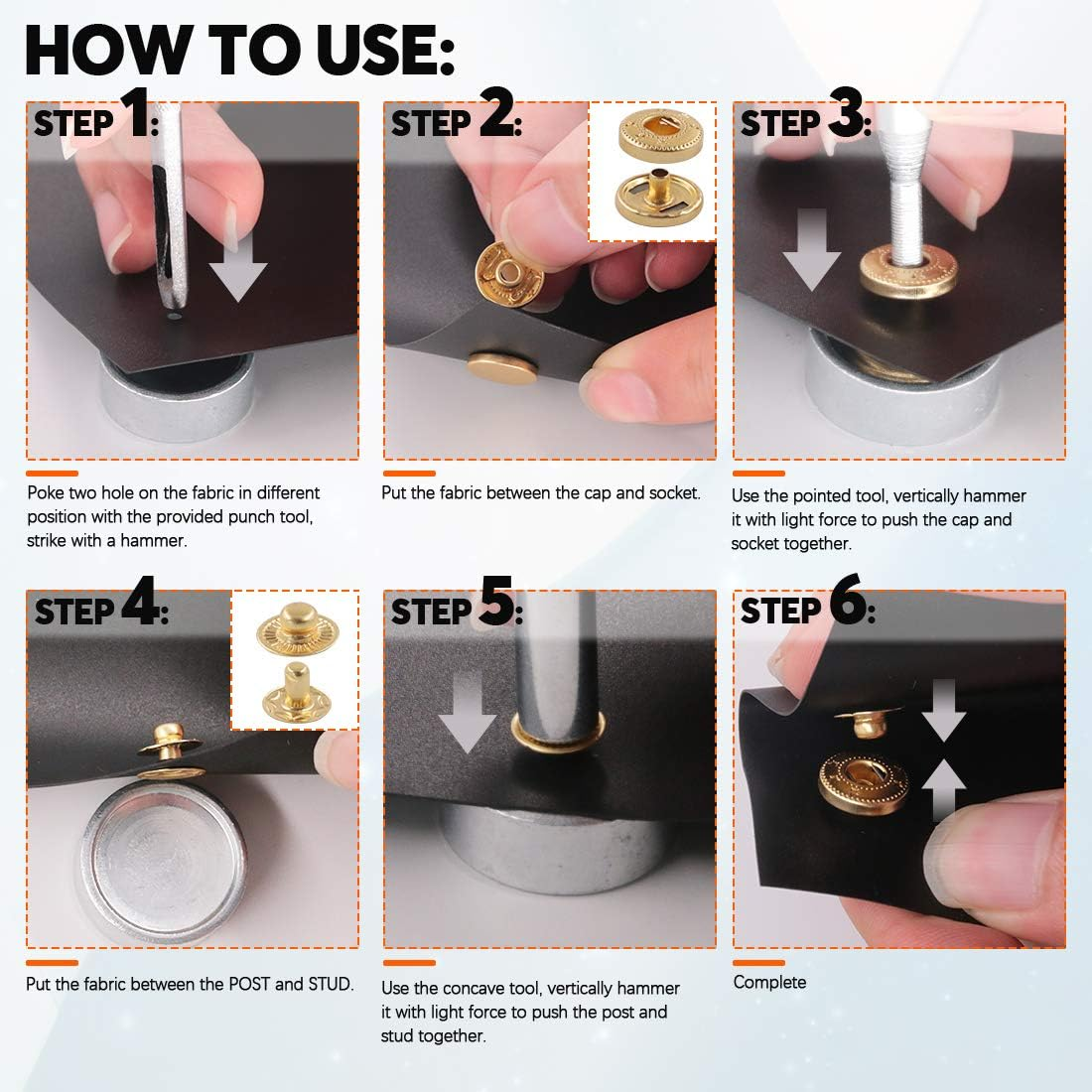 HOW TO USE:

STEP 1:

Poke two hole on the fabric in different position with the provided punch tool, strike with a hammer.

STEP 2:

Put the fabric between the cap and socket.

STEP 3:

Use the pointed tool, vertically hammer it with light force to push the cap and socket together.

STEP 4:

Put the fabric between the POST and STUD.

STEP 5:

Use the concave tool, vertically hammer it with light force to push the post and stud together.

STEP 6:

Complete