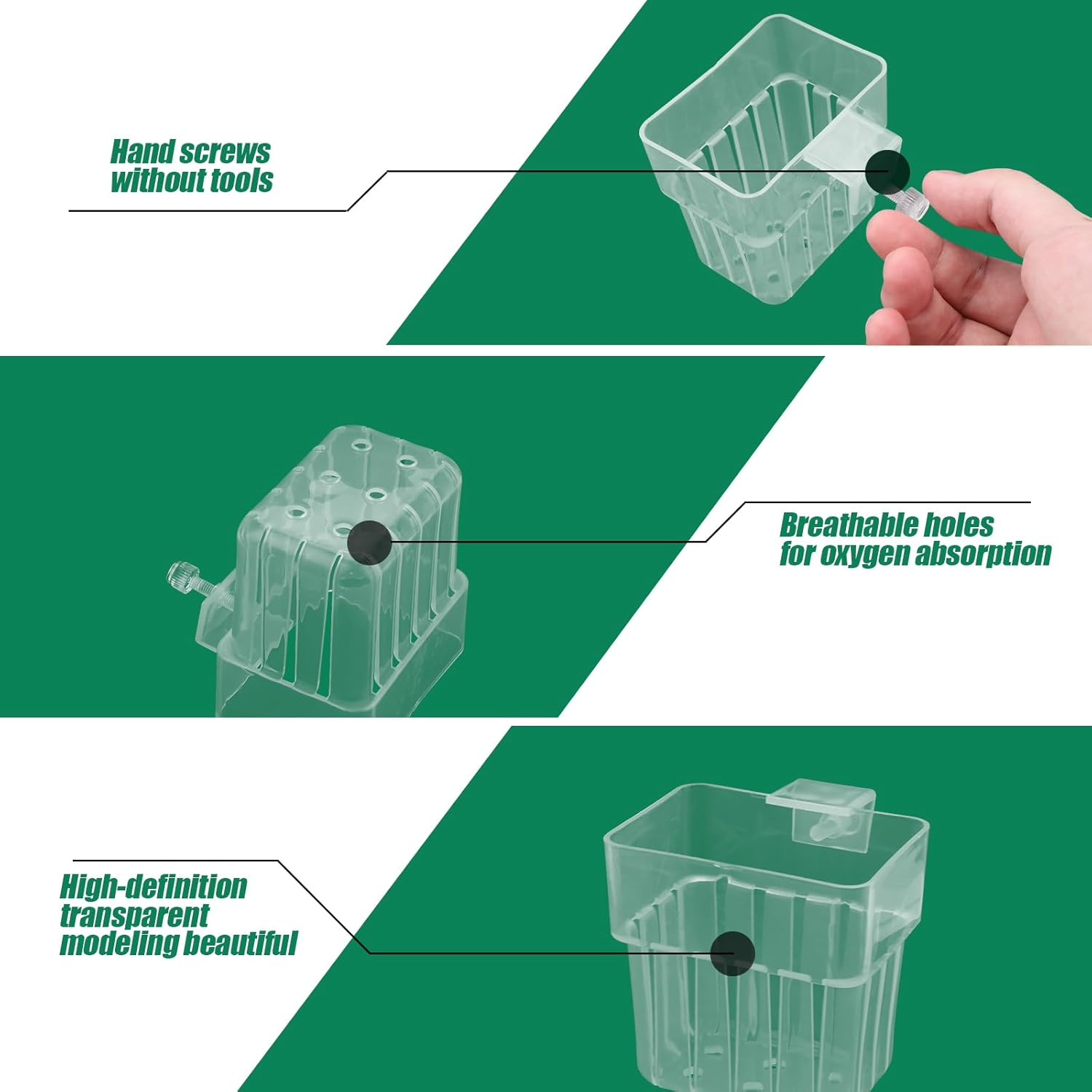 Hand screws without tools

Breathable holes for oxygen absorption

High-definition transparent modeling beautiful