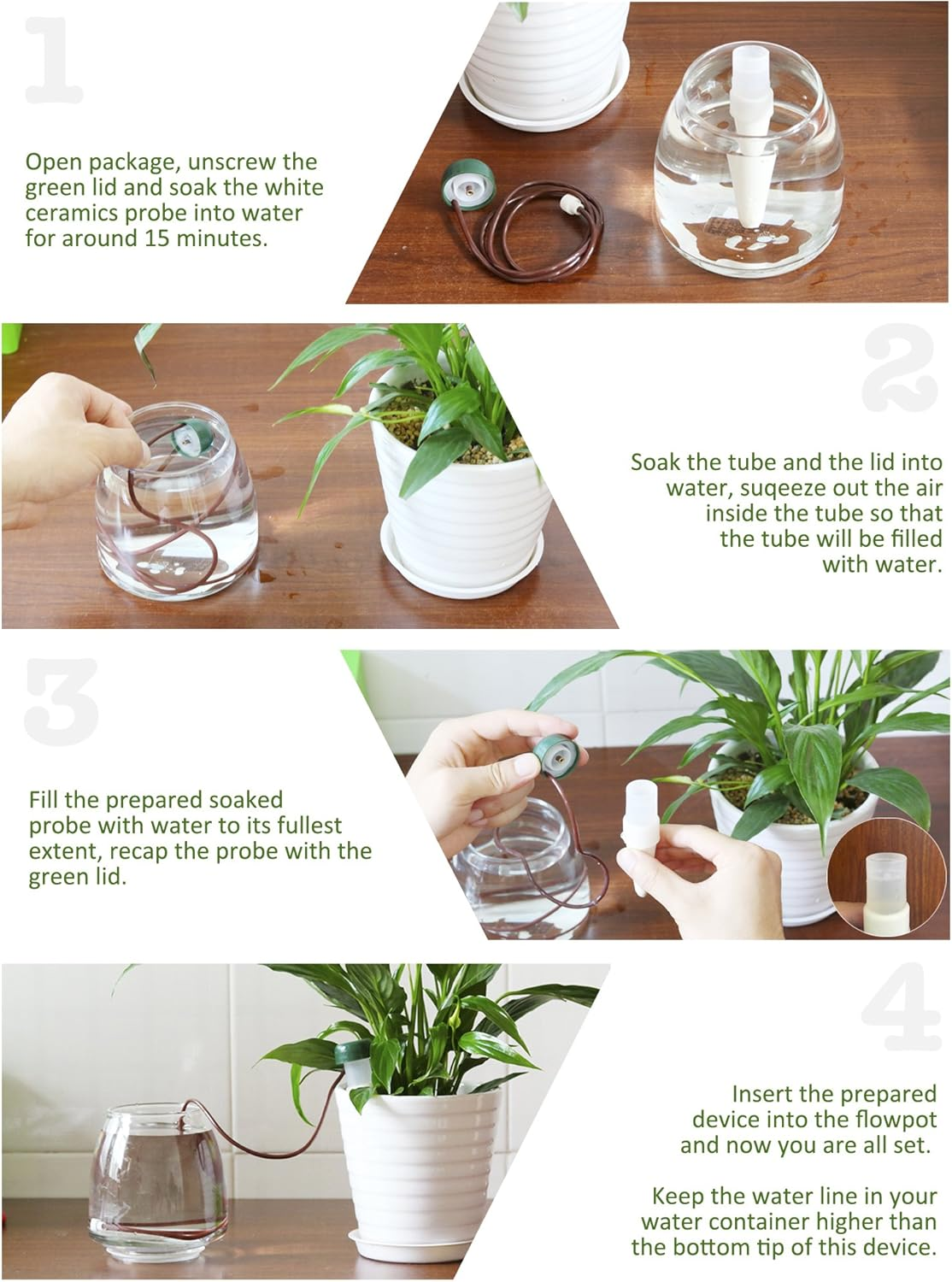 1

Open package, unscrew the green lid and soak the white ceramics probe into water for around 15 minutes.

2

Soak the tube and the lid into water, suqeeze out the air inside the tube so that the tube will be filled with water.

3

Fill the prepared soaked probe with water to its fullest extent, recap the probe with the green lid.

4

Insert the prepared device into the flowpot and now you are all set.

Keep the water line in your water container higher than the bottom tip of this device.