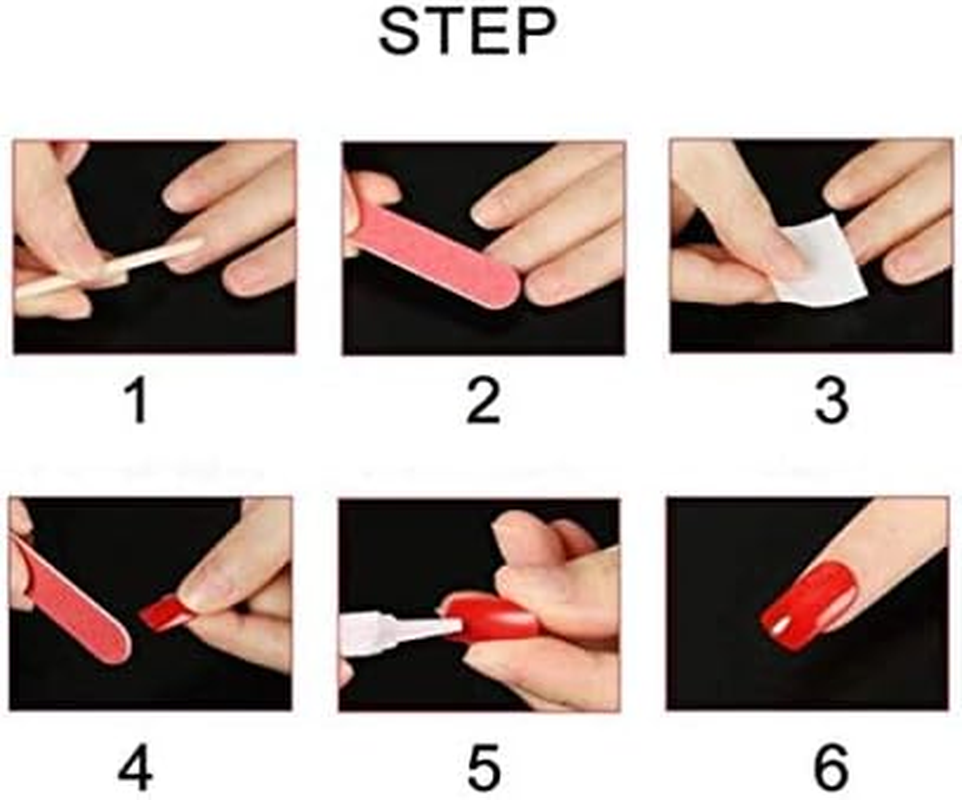 STEP

1

2

3

4

5

6