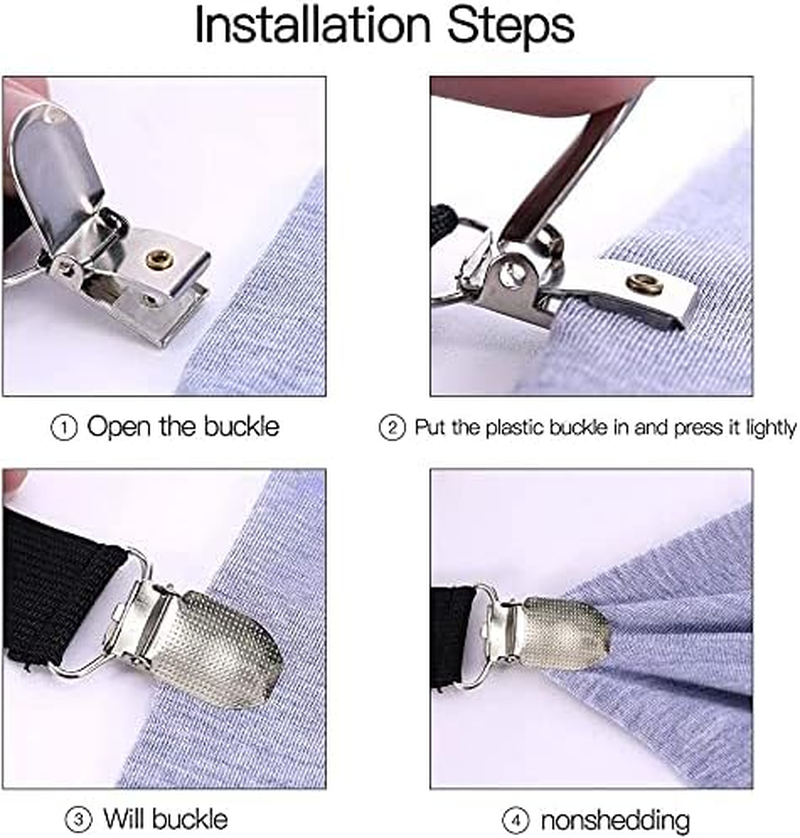 Installation Steps

① Open the buckle

② Put the plastic buckle in and press it lightly

③ Will buckle

④ nonshedding