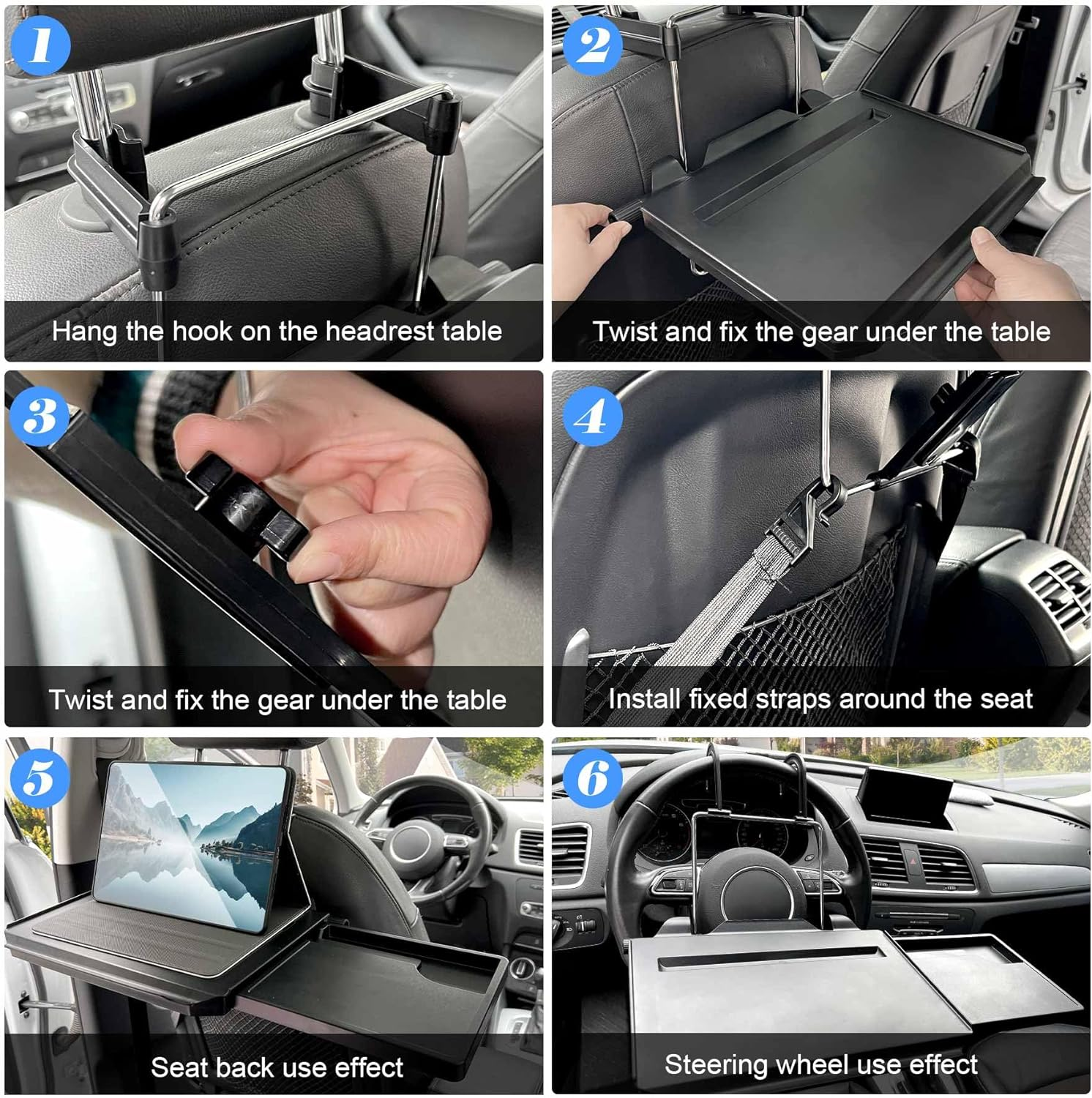 1
Hang the hook on the headrest table

2
Twist and fix the gear under the table

3
Twist and fix the gear under the table

4
Install fixed straps around the seat

5
Seat back use effect

6
Steering wheel use effect