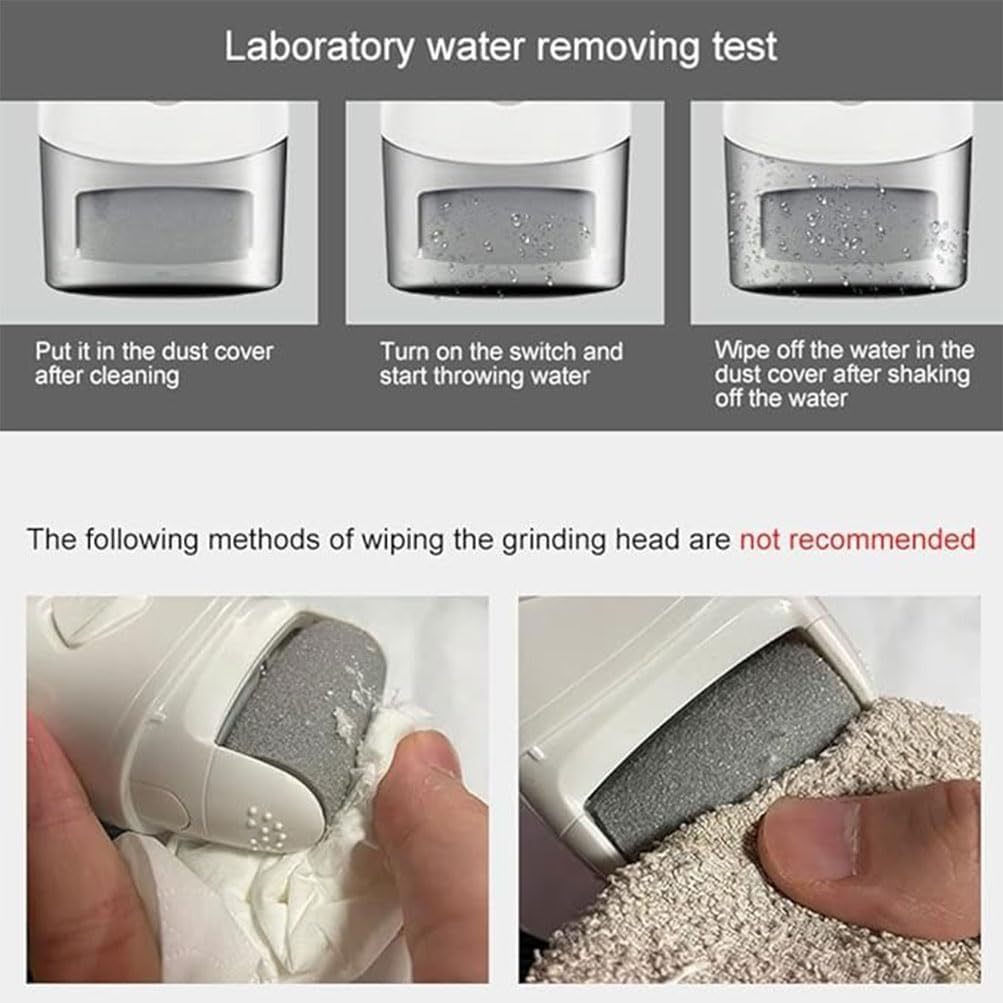 Laboratory water removing test

Put it in the dust cover after cleaning

Turn on the switch and start throwing water

Wipe off the water in the dust cover after shaking off the water

The following methods of wiping the grinding head are not recommended