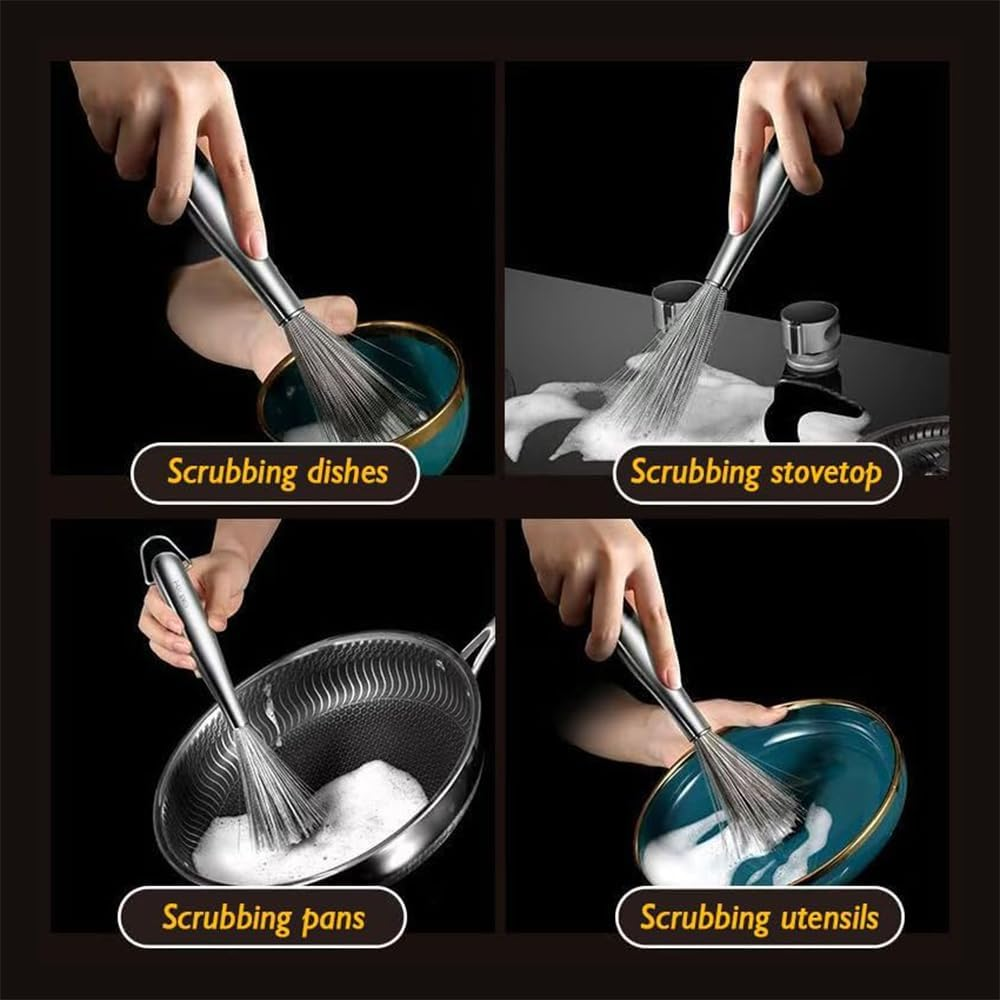 Scrubbing dishes

Scrubbing stovetop

Scrubbing pans

Scrubbing utensils