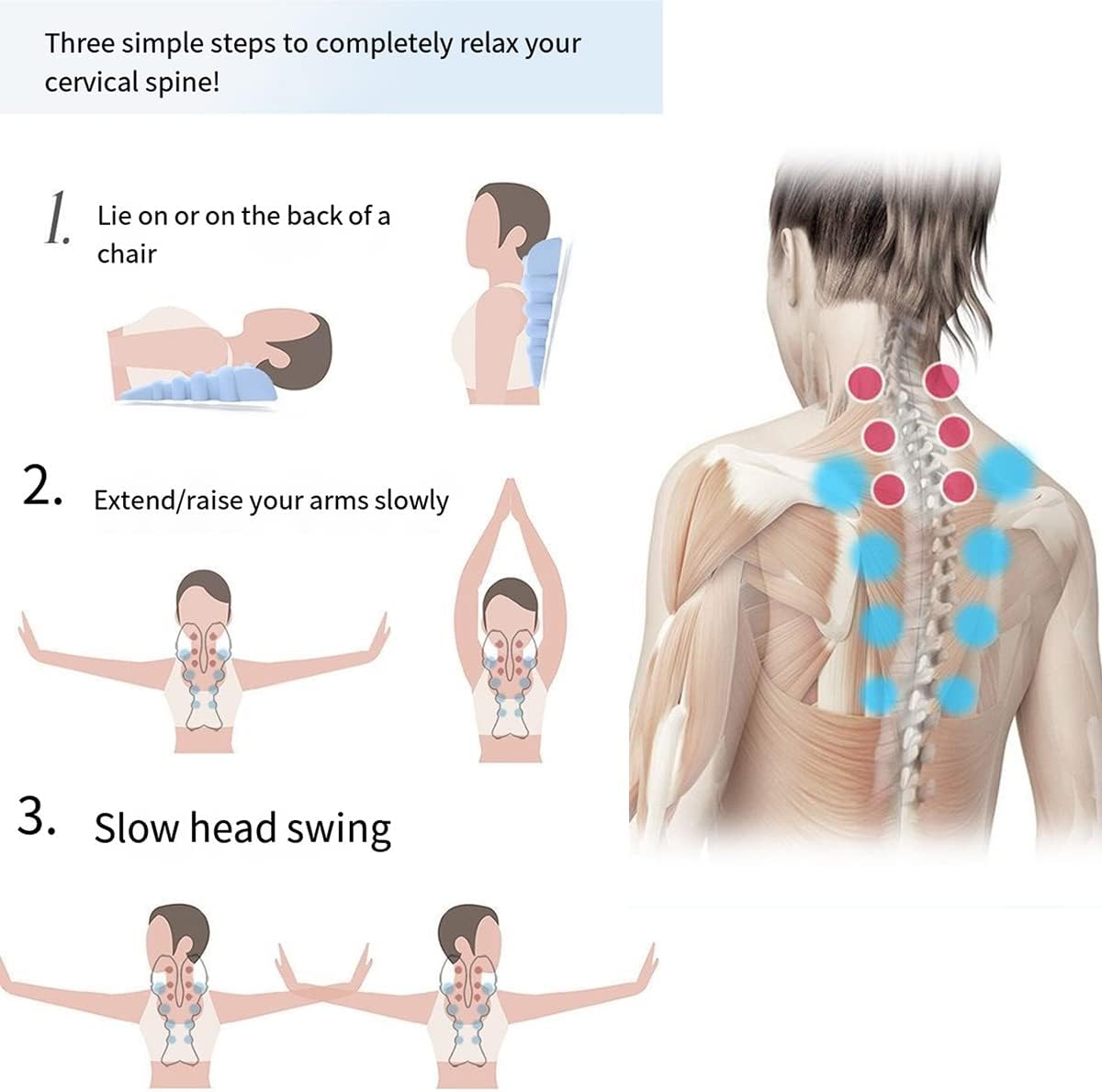 Three simple steps to completely relax your cervical spine!

1. Lie on or on the back of a chair

2. Extend/raise your arms slowly

3. Slow head swing